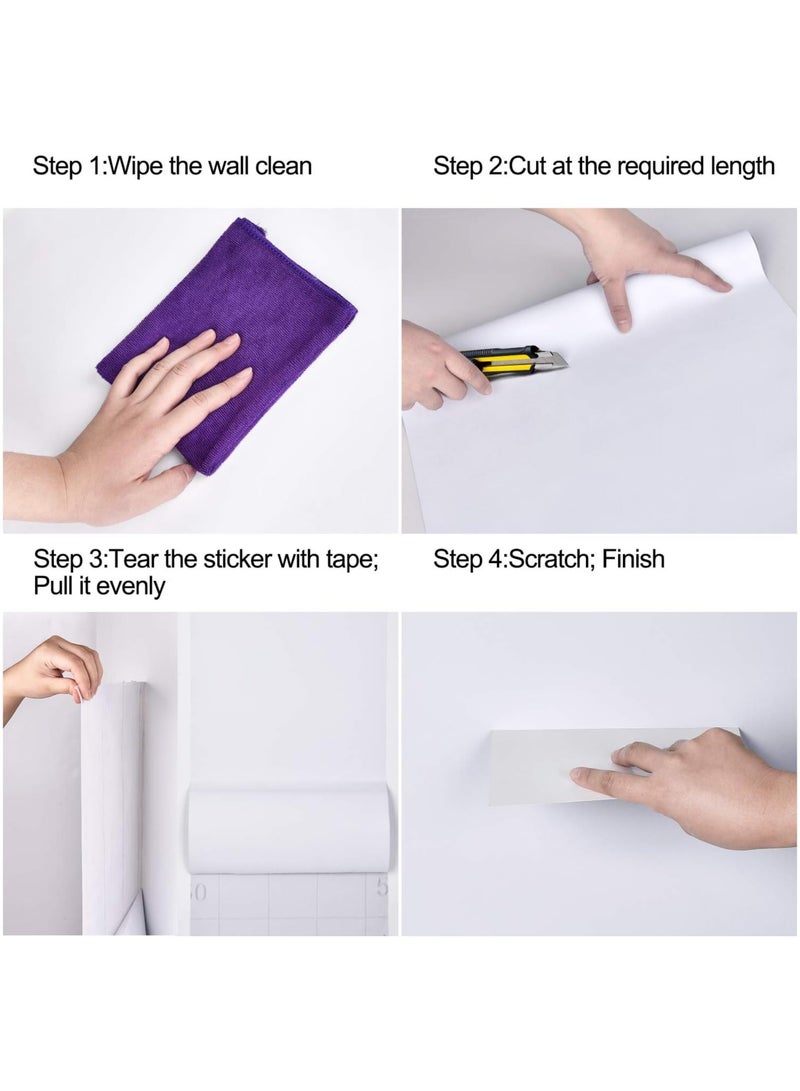 Step 1:Wipe the wall clean

Step 2:Cut at the required length

Step 3:Tear the sticker with tape; Pull it evenly

Step 4:Scratch; Finish

0

5