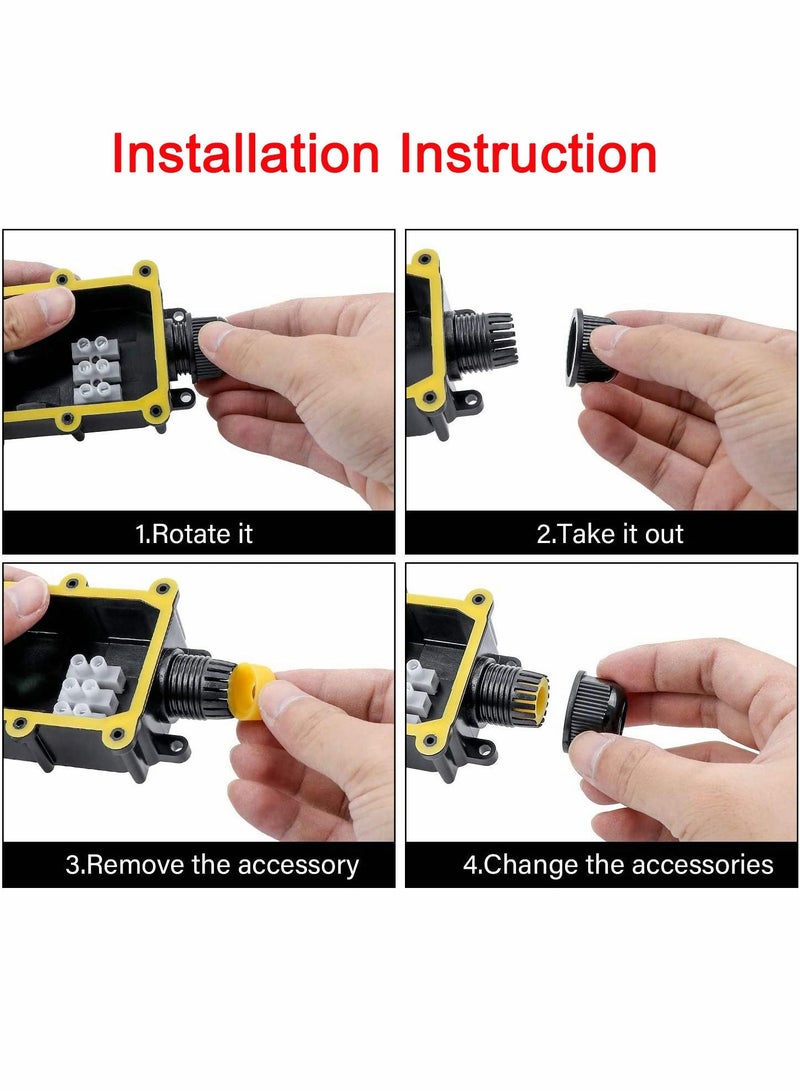 Installation Instruction

1.Rotate it

2.Take it out

3.Remove the accessory

4.Change the accessories