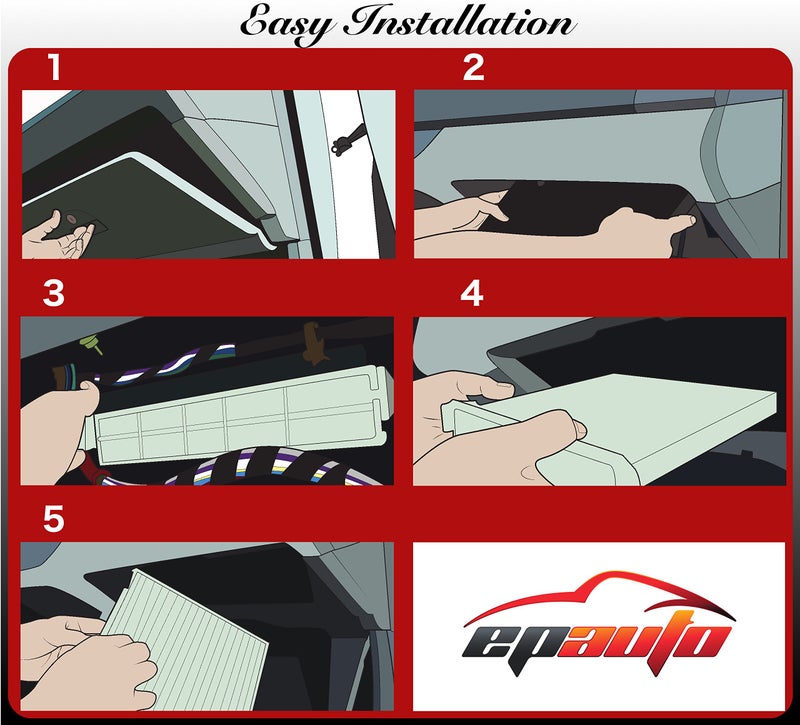 Easy Installation

1

2

3

4

5

epauto