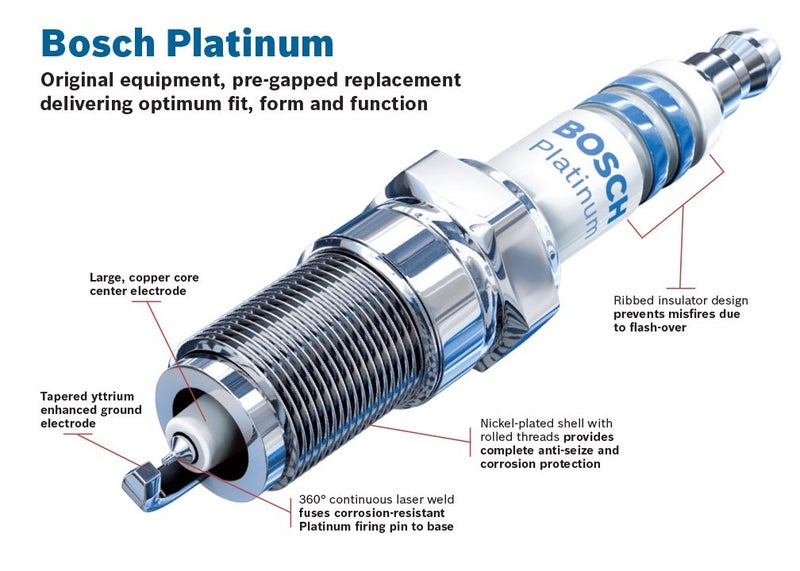 Bosch Platinum

Original equipment, pre-gapped replacement delivering optimum fit, form and function

BOSCH
Platinum

Large, copper core center electrode

Ribbed insulator design prevents misfires due to flash-over

Tapered yttrium enhanced ground electrode

Nickel-plated shell with rolled threads provides complete anti-seize and corrosion protection

360° continuous laser weld fuses corrosion-resistant Platinum firing pin to base