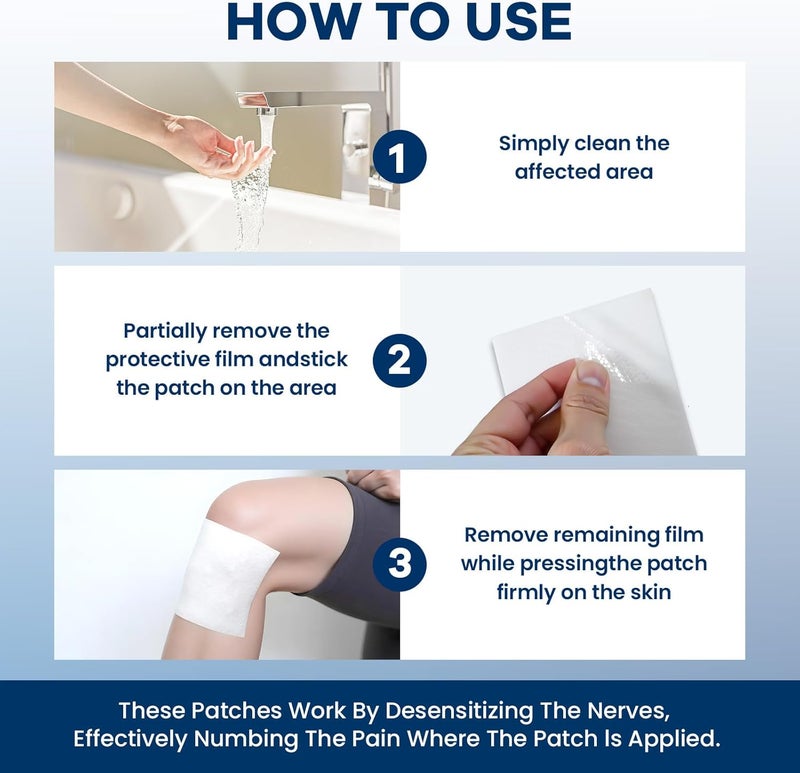 HOW TO USE

1

Simply clean the affected area

Partially remove the protective film andstick the patch on the area

2

3

Remove remaining film while pressingthe patch firmly on the skin

These Patches Work By Desensitizing The Nerves, Effectively Numbing The Pain Where The Patch Is Applied.