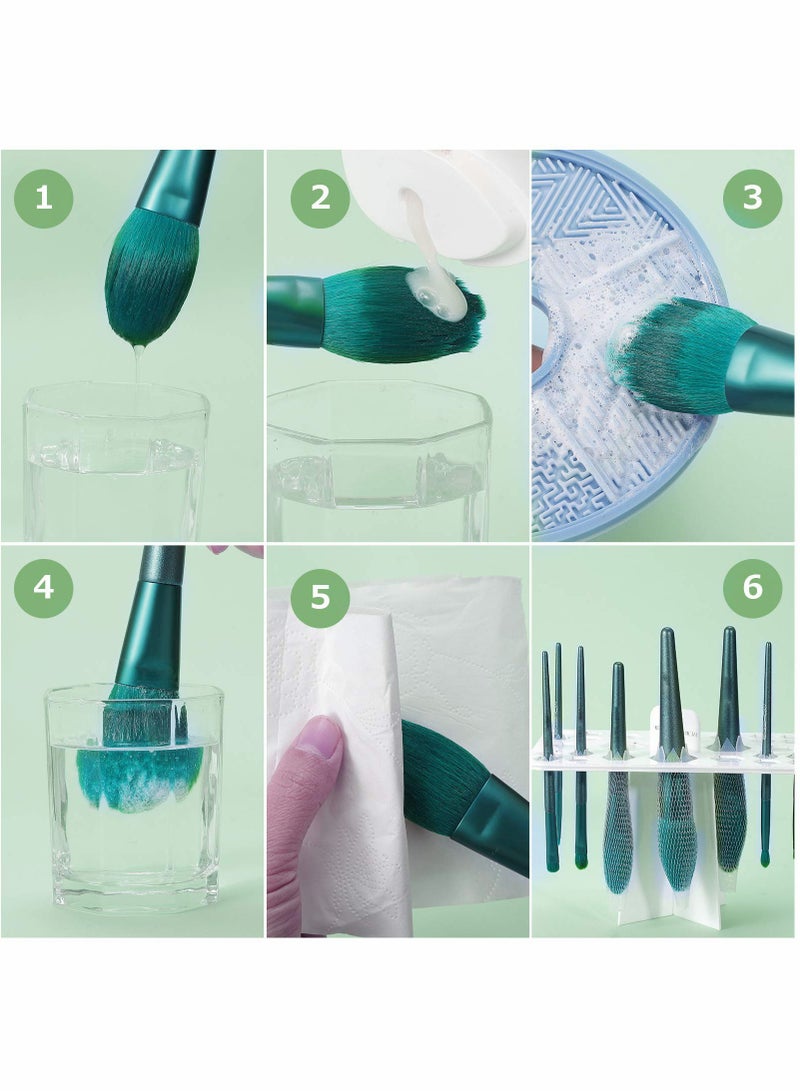 1
2
3
4
5
6