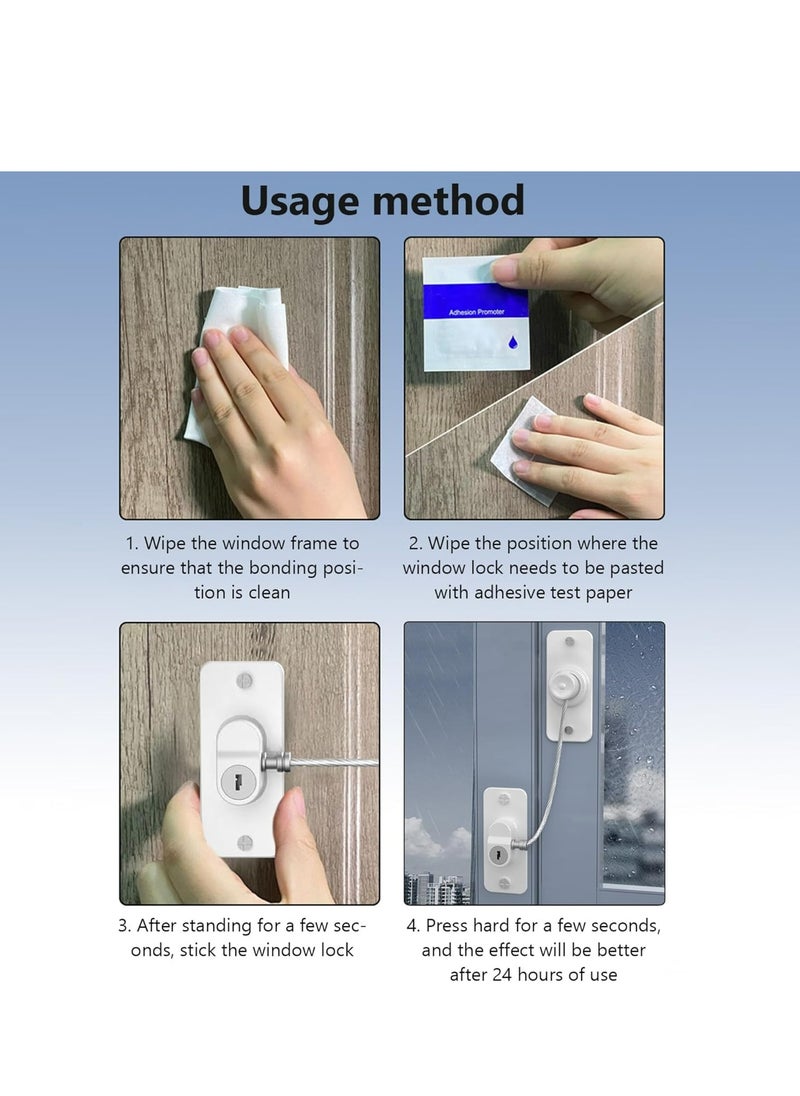 Usage method

Adhesion Promoter

1. Wipe the window frame to ensure that the bonding position is clean

2. Wipe the position where the window lock needs to be pasted with adhesive test paper

3. After standing for a few seconds, stick the window lock

4. Press hard for a few seconds, and the effect will be better after 24 hours of use