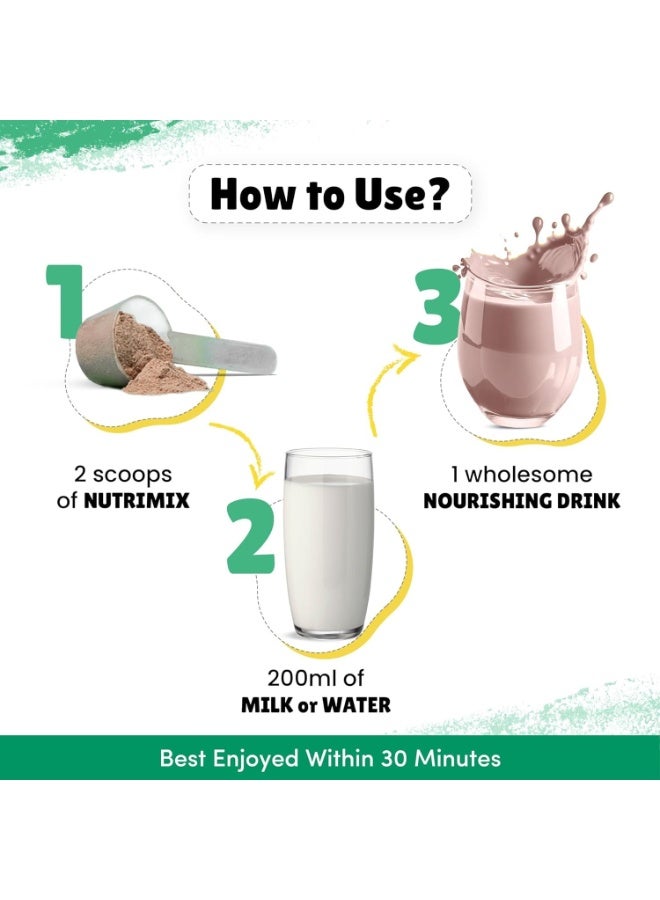 How to Use?

1

2 scoops of NUTRIMIX

2

200ml of MILK or WATER

3

1 wholesome NOURISHING DRINK

Best Enjoyed Within 30 Minutes