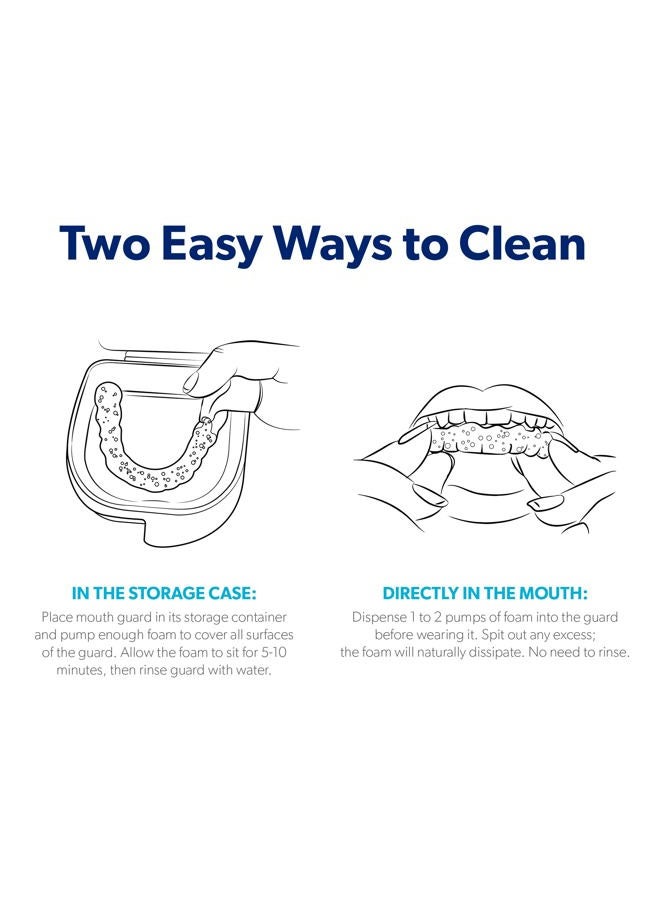 Two Easy Ways to Clean

IN THE STORAGE CASE:

Place mouth guard in its storage container and pump enough foam to cover all surfaces of the guard. Allow the foam to sit for 5-10 minutes, then rinse guard with water.

DIRECTLY IN THE MOUTH:

Dispense 1 to 2 pumps of foam into the guard before wearing it. Spit out any excess; the foam will naturally dissipate. No need to rinse.