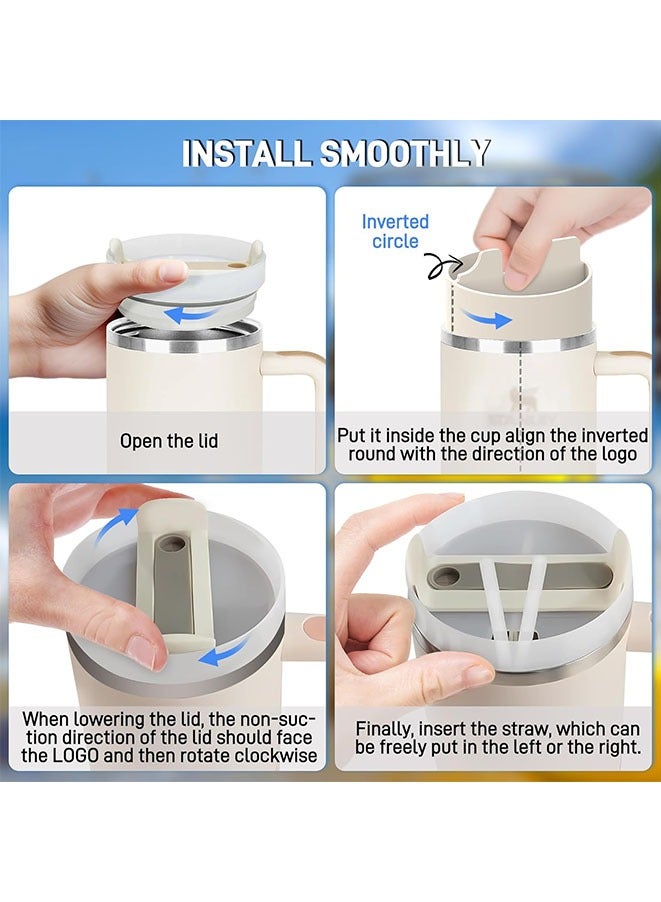 INSTALL SMOOTHLY

Open the lid

Inverted circle

Put it inside the cup align the inverted round with the direction of the logo

When lowering the lid, the non-suction direction of the lid should face the LOGO and then rotate clockwise

Finally, insert the straw, which can be freely put in the left or the right.