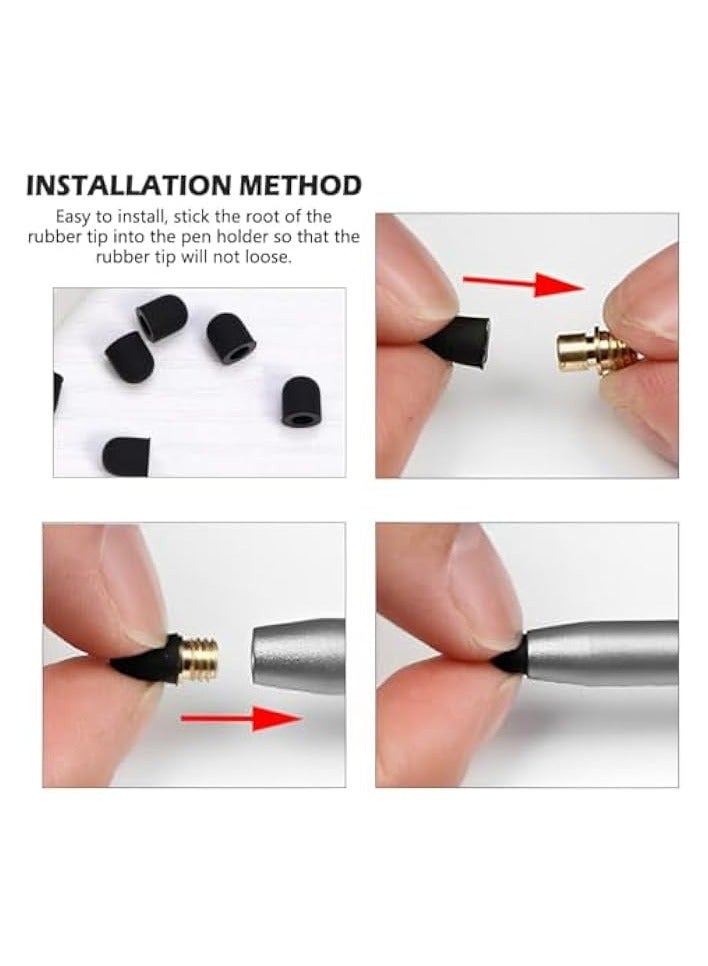 INSTALLATION METHOD

Easy to install, stick the root of the rubber tip into the pen holder so that the rubber tip will not loose.