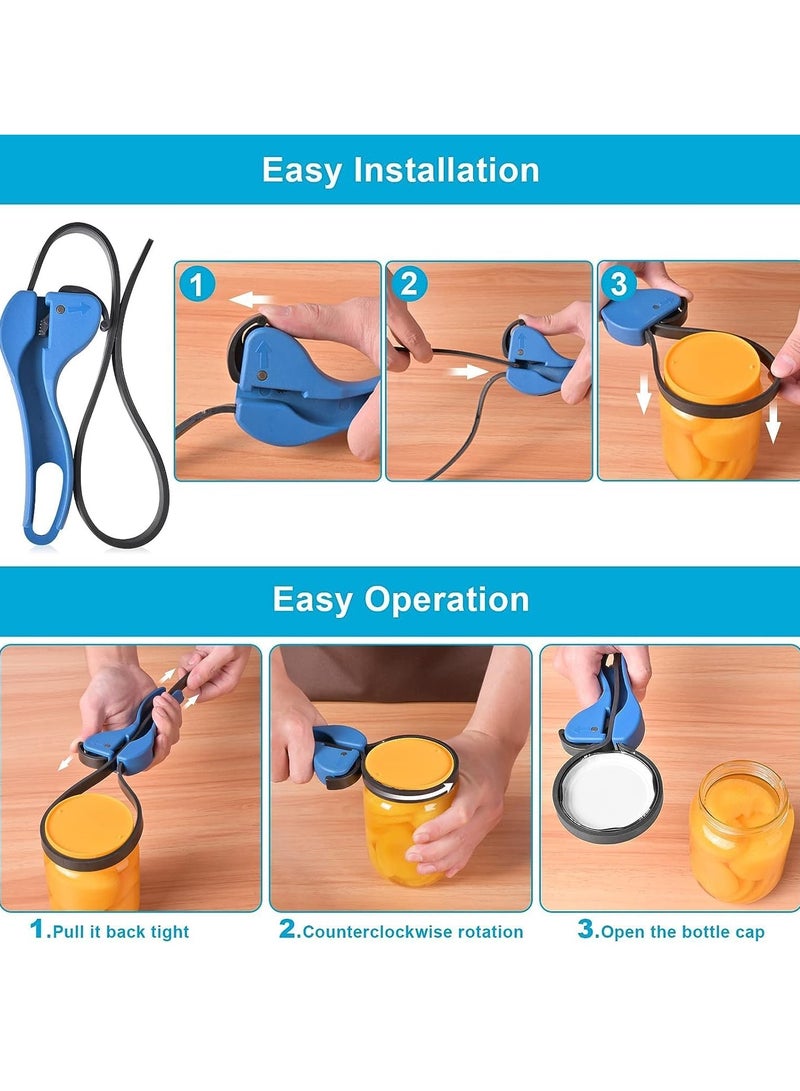 Easy Installation

1

2

3

Easy Operation

1.Pull it back tight

2.Counterclockwise rotation

3.Open the bottle cap