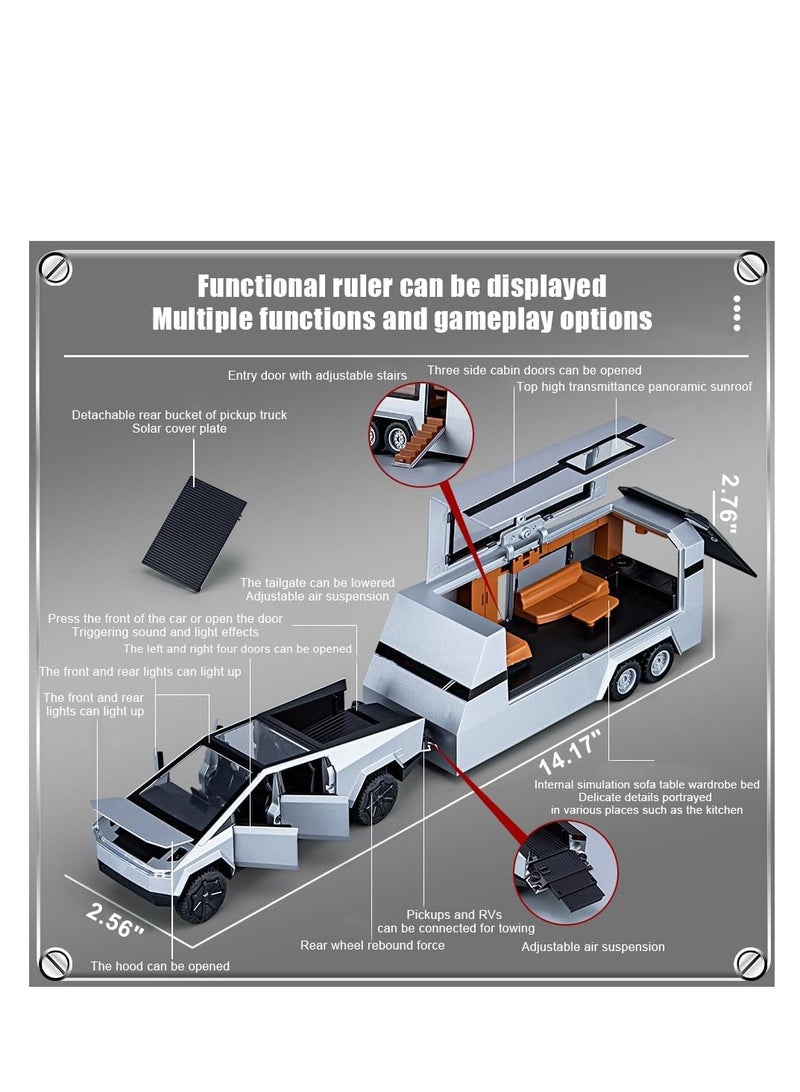 Functional ruler can be displayed
Multiple functions and gameplay options

Entry door with adjustable stairs

Three side cabin doors can be opened

Top high transmittance panoramic sunroof

Detachable rear bucket of pickup truck
Solar cover plate

2.76"

The tailgate can be lowered
Adjustable air suspension

Press the front of the car or open the door
Triggering sound and light effects

The left and right four doors can be opened

The front and rear lights can light up

The front and rear lights can light up

14.17"

Internal simulation sofa table wardrobe bed
Delicate details portrayed
in various places such as the kitchen

2.56"

Pickups and RVs
can be connected for towing

Rear wheel rebound force

Adjustable air suspension

The hood can be opened