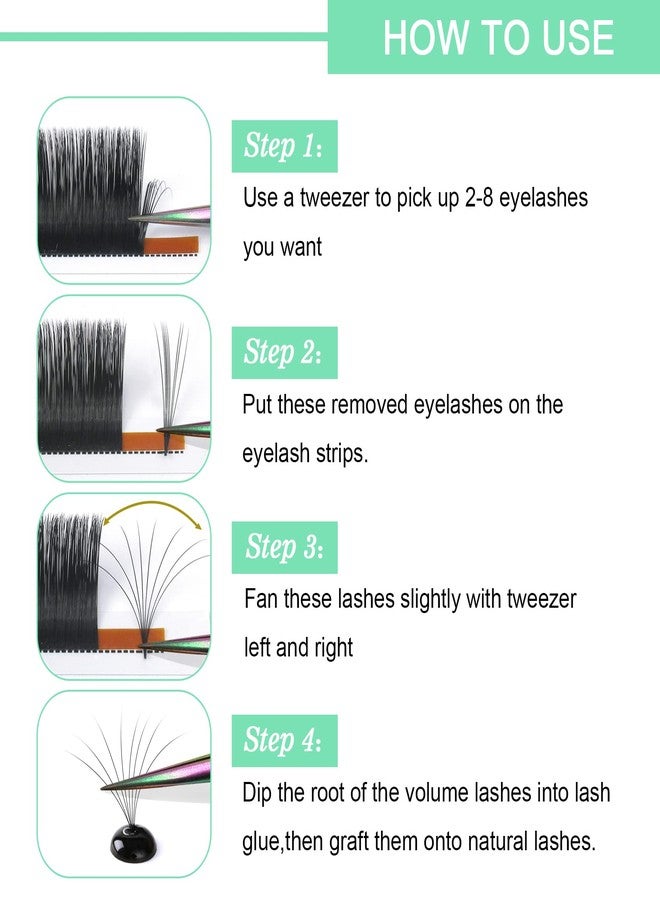 HOW TO USE

Step 1:

Use a tweezer to pick up 2-8 eyelashes you want

Step 2:

Put these removed eyelashes on the eyelash strips.

Step 3:

Fan these lashes slightly with tweezer left and right

Step 4:

Dip the root of the volume lashes into lash glue,then graft them onto natural lashes.