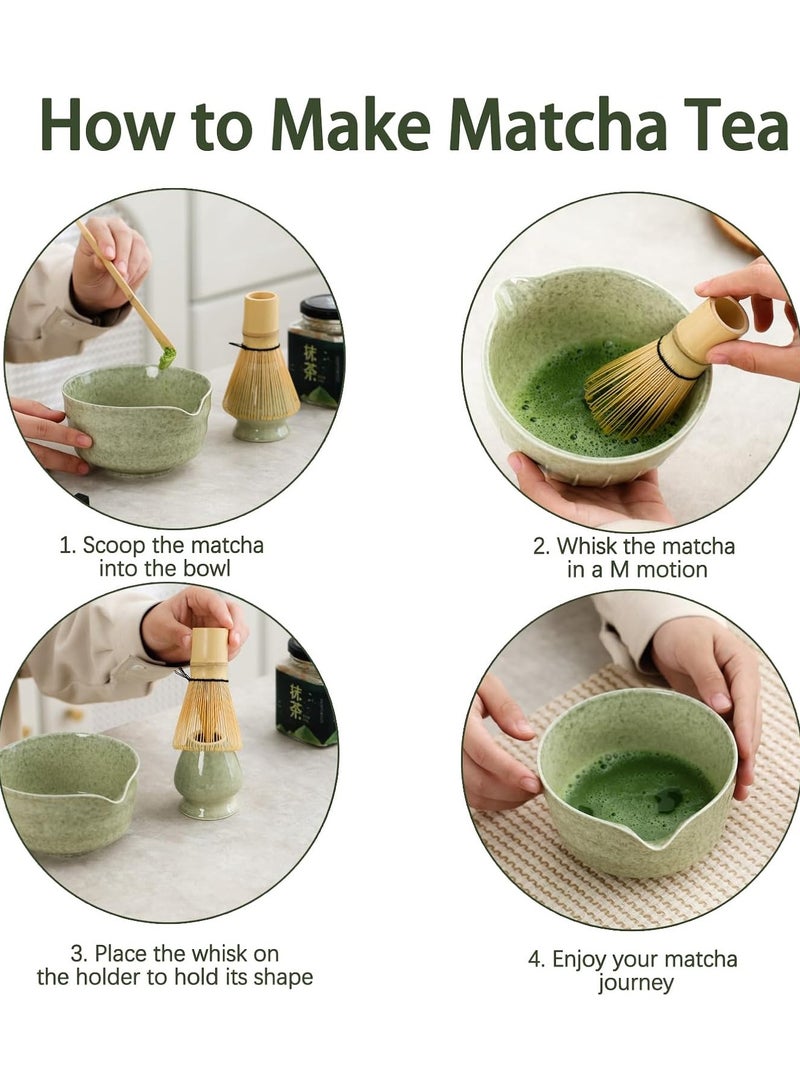 How to Make Matcha Tea

抹茶

1. Scoop the matcha into the bowl

2. Whisk the matcha in a M motion

抹茶

3. Place the whisk on the holder to hold its shape

4. Enjoy your matcha journey