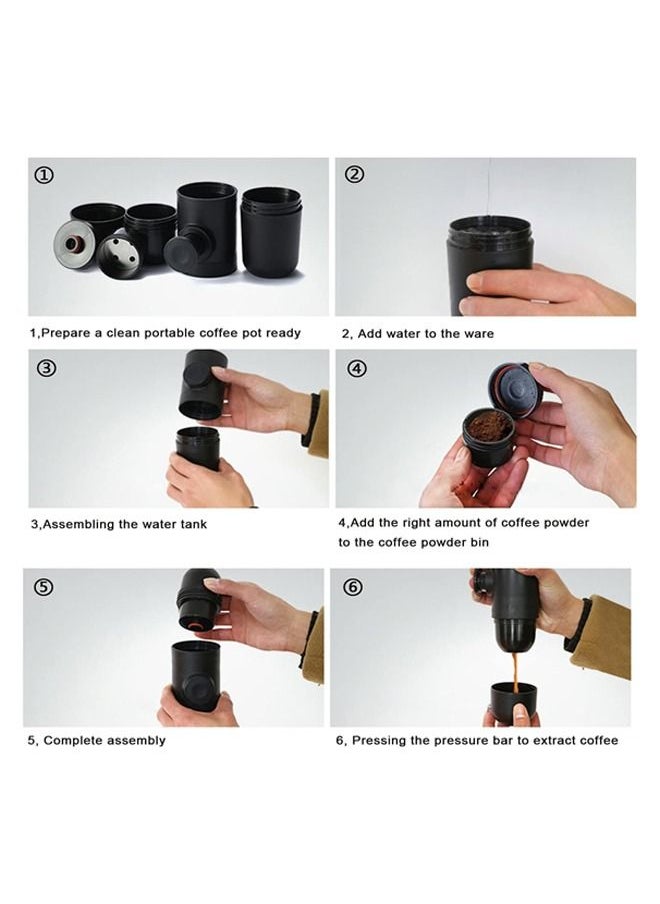 ①

1,Prepare a clean portable coffee pot ready

②

2, Add water to the ware

③

3,Assembling the water tank

④

4,Add the right amount of coffee powder to the coffee powder bin

⑤

5, Complete assembly

⑥

6, Pressing the pressure bar to extract coffee