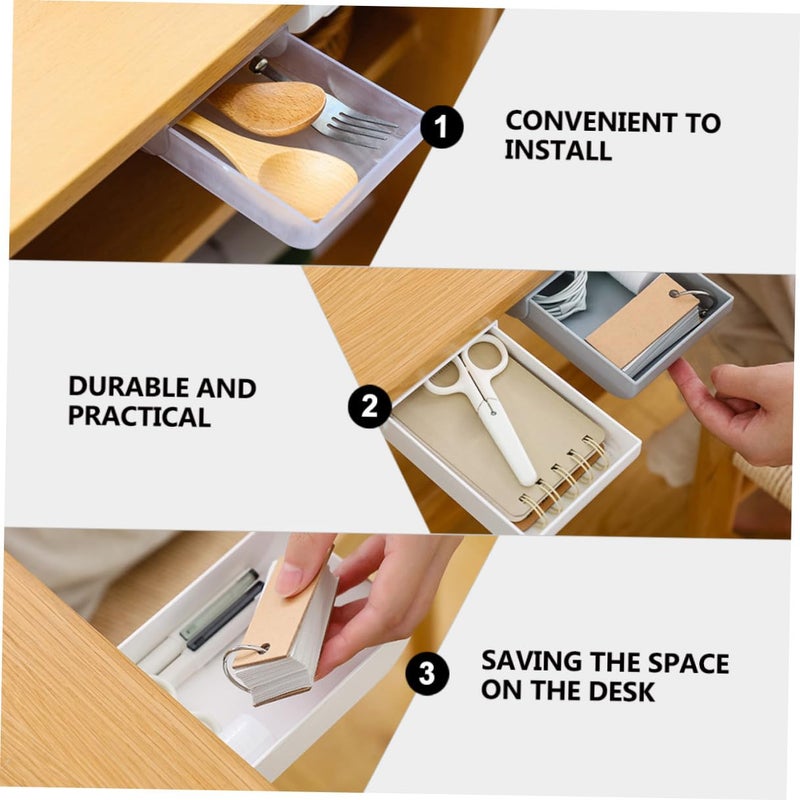 1 CONVENIENT TO INSTALL

DURABLE AND PRACTICAL 2

3 SAVING THE SPACE ON THE DESK