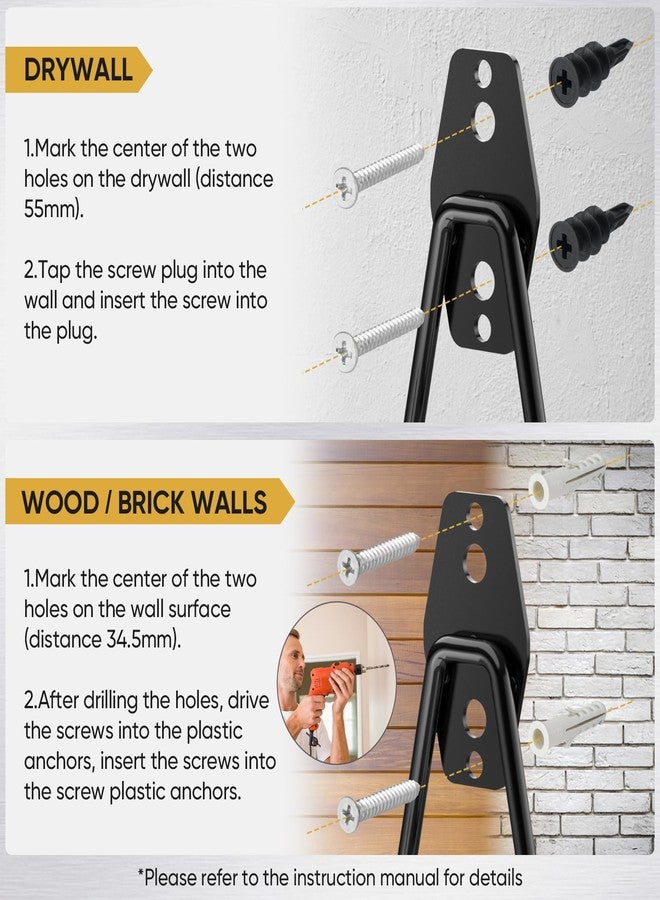 DRYWALL

1.Mark the center of the two holes on the drywall (distance 55mm).

2.Tap the screw plug into the wall and insert the screw into the plug.

WOOD / BRICK WALLS

1.Mark the center of the two holes on the wall surface (distance 34.5mm).

2.After drilling the holes, drive the screws into the plastic anchors, insert the screws into the screw plastic anchors.

*Please refer to the instruction manual for details