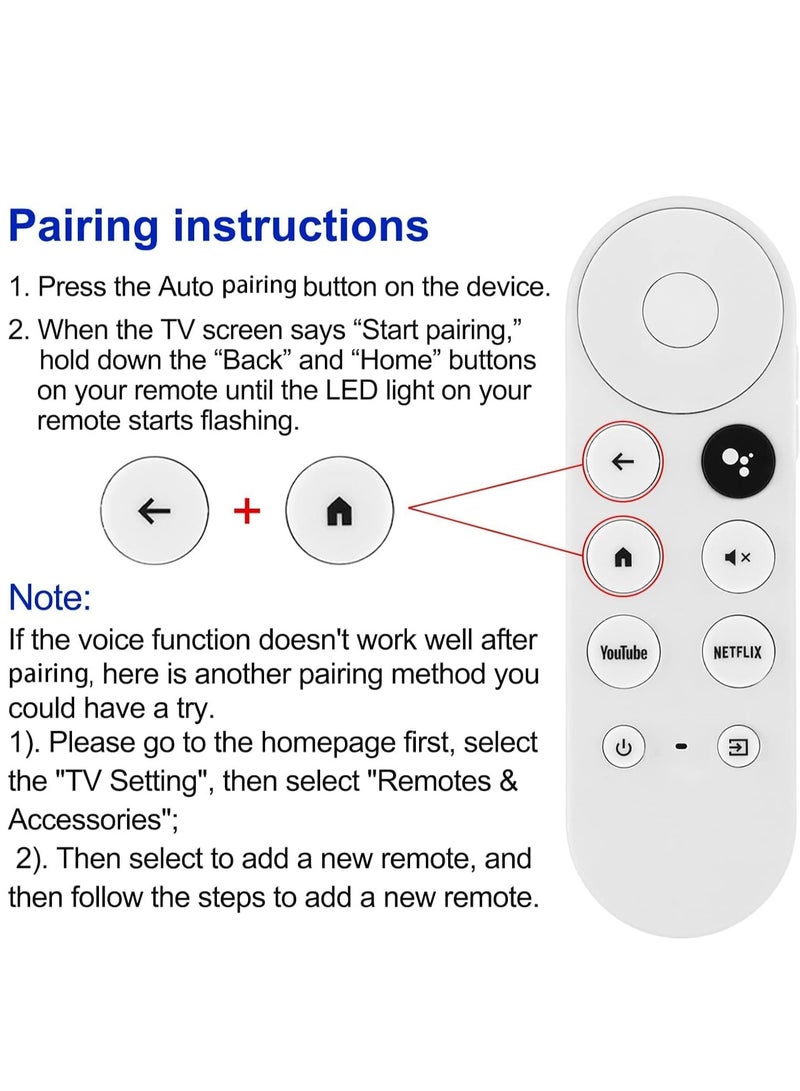 Pairing instructions

1. Press the Auto pairing button on the device.

2. When the TV screen says “Start pairing,” hold down the “Back” and “Home” buttons on your remote until the LED light on your remote starts flashing.

+

Note:

If the voice function doesn't work well after pairing, here is another pairing method you could have a try.
1). Please go to the homepage first, select the "TV Setting", then select "Remotes & Accessories";
2). Then select to add a new remote, and then follow the steps to add a new remote.

YouTube
NETFLIX