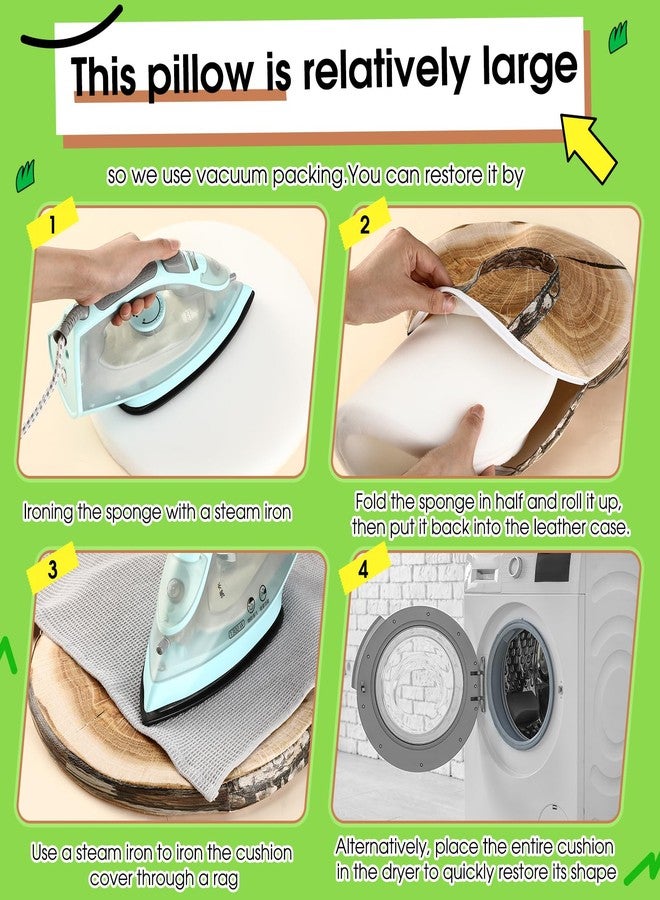 This pillow is relatively large

so we use vacuum packing.You can restore it by

1

Ironing the sponge with a steam iron

2

Fold the sponge in half and roll it up, then put it back into the leather case.

3

Use a steam iron to iron the cushion cover through a rag

4

Alternatively, place the entire cushion in the dryer to quickly restore its shape