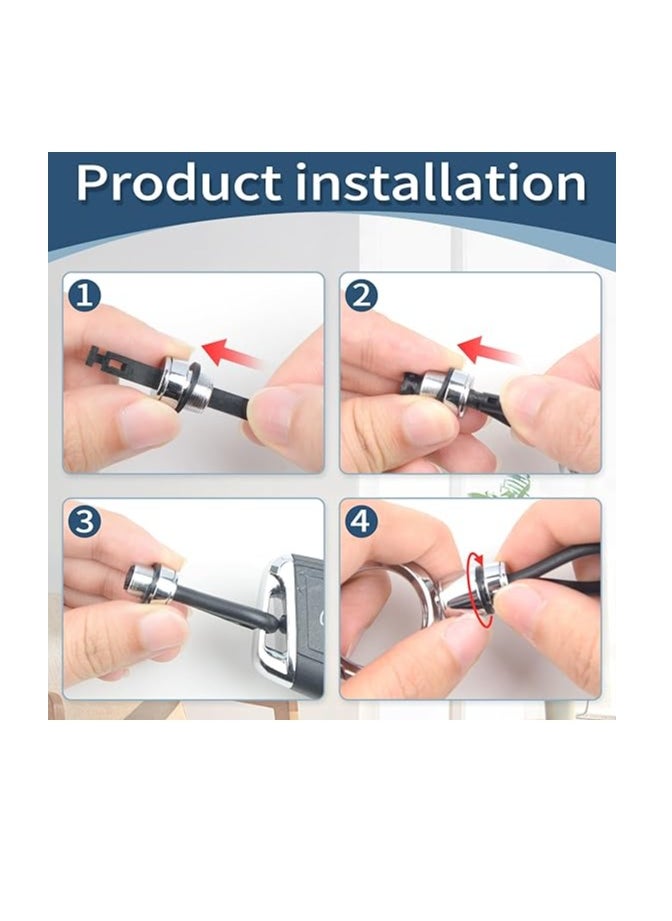 Product installation

1

2

3

4