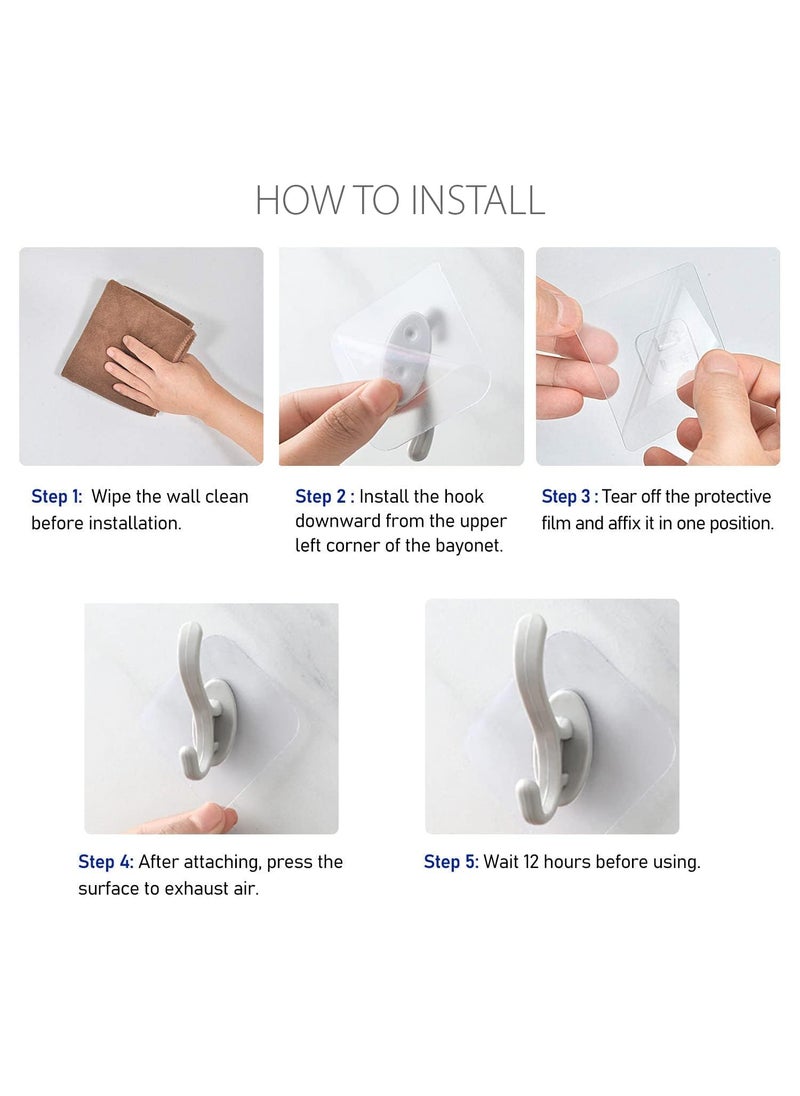 HOW TO INSTALL

Step 1: Wipe the wall clean before installation.

Step 2 : Install the hook downward from the upper left corner of the bayonet.

Step 3 : Tear off the protective film and affix it in one position.

Step 4: After attaching, press the surface to exhaust air.

Step 5: Wait 12 hours before using.