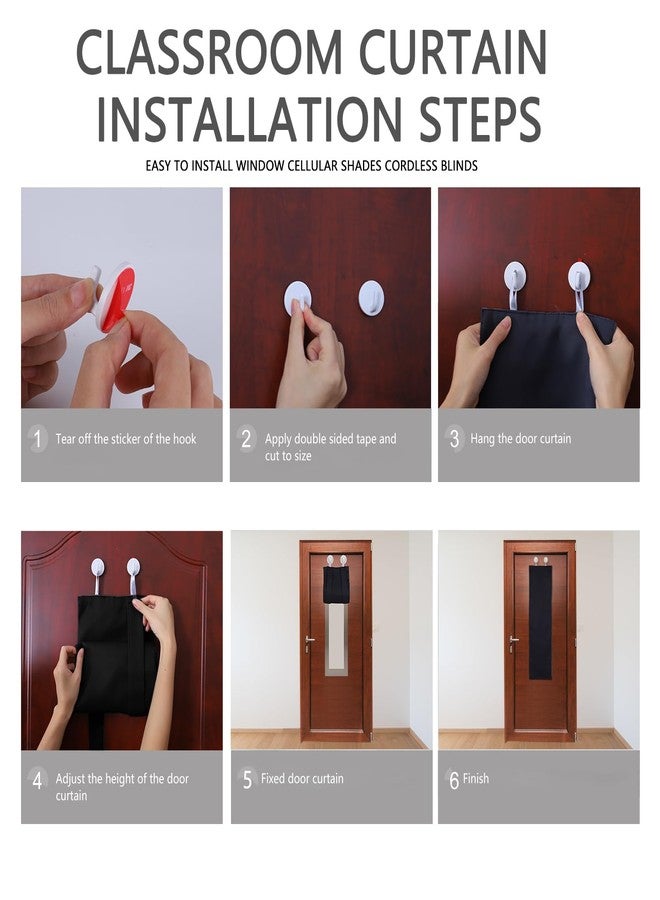 CLASSROOM CURTAIN INSTALLATION STEPS

EASY TO INSTALL WINDOW CELLULAR SHADES CORDLESS BLINDS

1 Tear off the sticker of the hook

2 Apply double sided tape and cut to size

3 Hang the door curtain

4 Adjust the height of the door curtain

5 Fixed door curtain

6 Finish