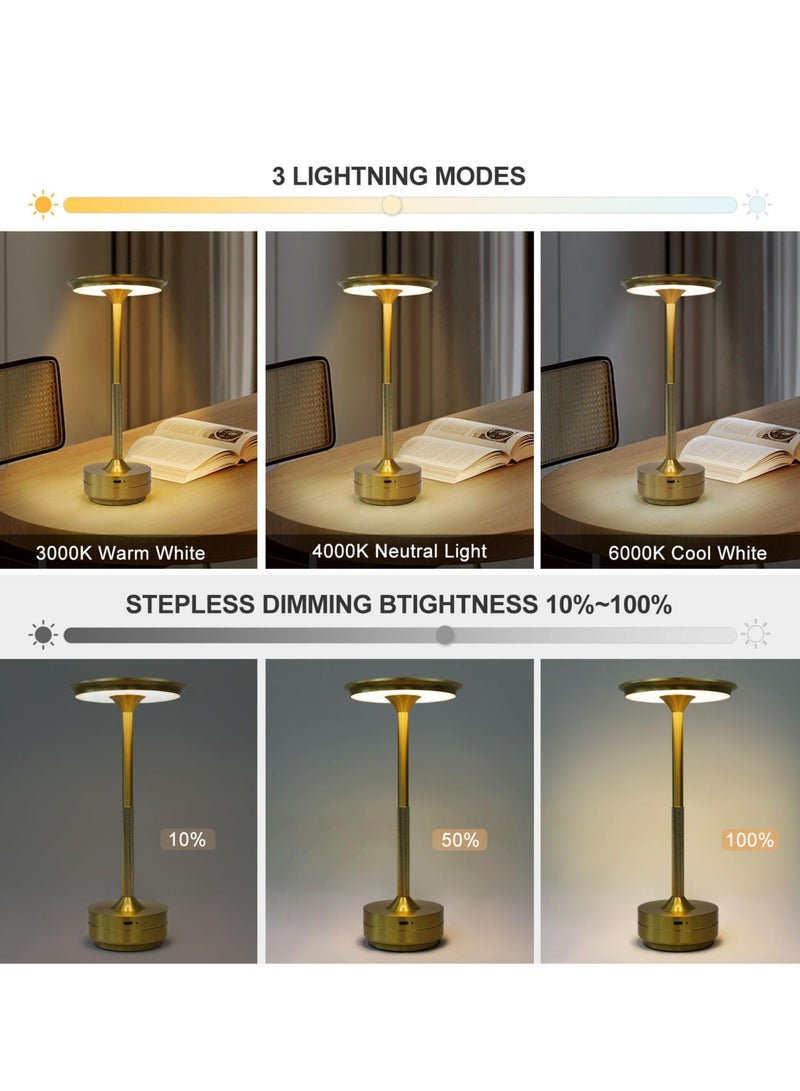 3 LIGHTNING MODES

3000K Warm White

4000K Neutral Light

6000K Cool White

STEPLESS DIMMING BTIGHTNESS 10%~100%

10%

50%

100%