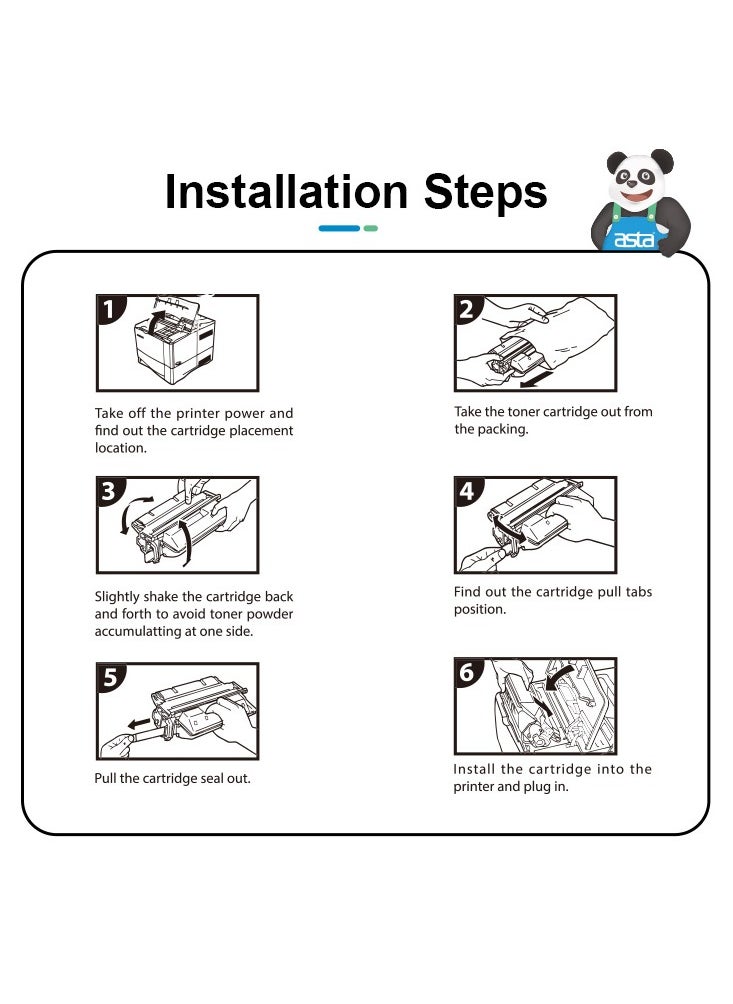 Installation Steps

asta

1

Take off the printer power and find out the cartridge placement location.

2

Take the toner cartridge out from the packing.

3

Slightly shake the cartridge back and forth to avoid toner powder accumulatting at one side.

4

Find out the cartridge pull tabs position.

5

Pull the cartridge seal out.

6

Install the cartridge into the printer and plug in.