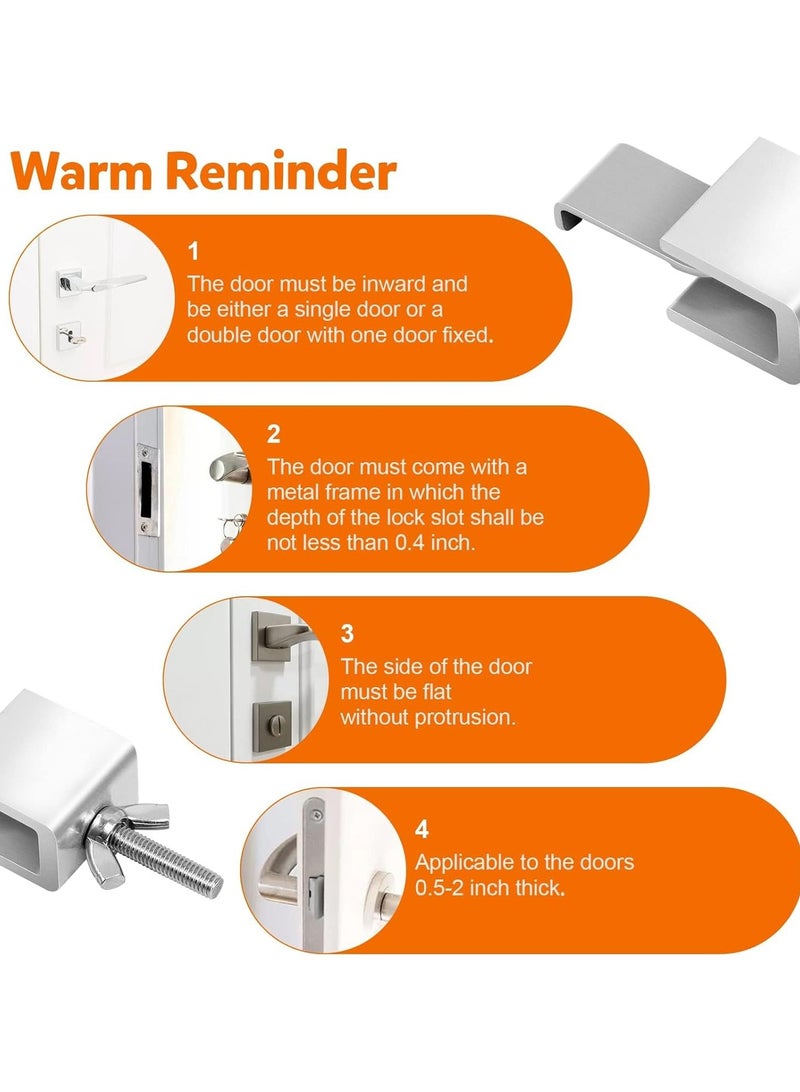 Warm Reminder

1
The door must be inward and be either a single door or a double door with one door fixed.

2
The door must come with a metal frame in which the depth of the lock slot shall be not less than 0.4 inch.

3
The side of the door must be flat without protrusion.

4
Applicable to the doors 0.5-2 inch thick.