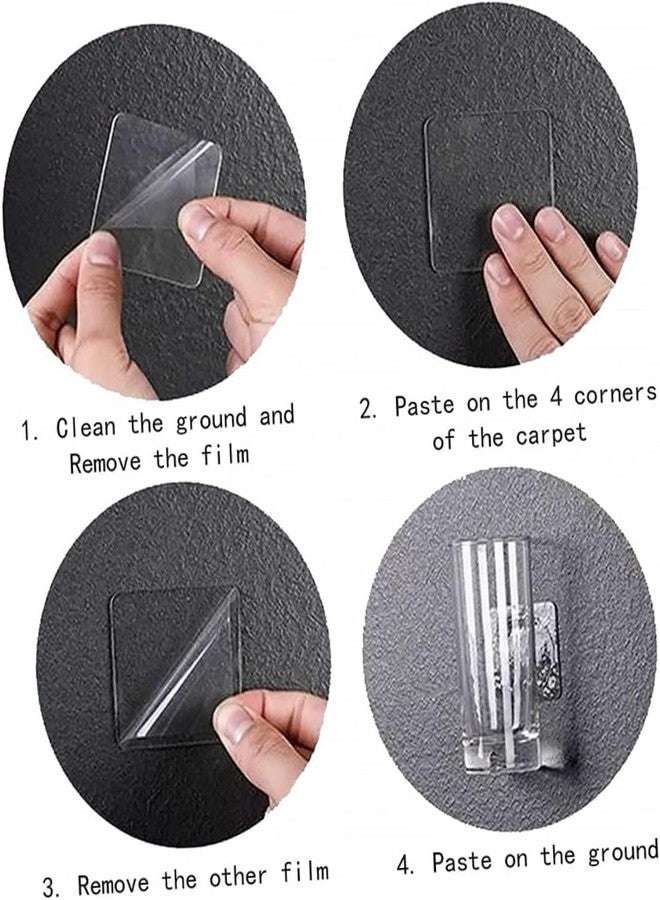 1. Clean the ground and Remove the film

2. Paste on the 4 corners of the carpet

3. Remove the other film

4. Paste on the ground