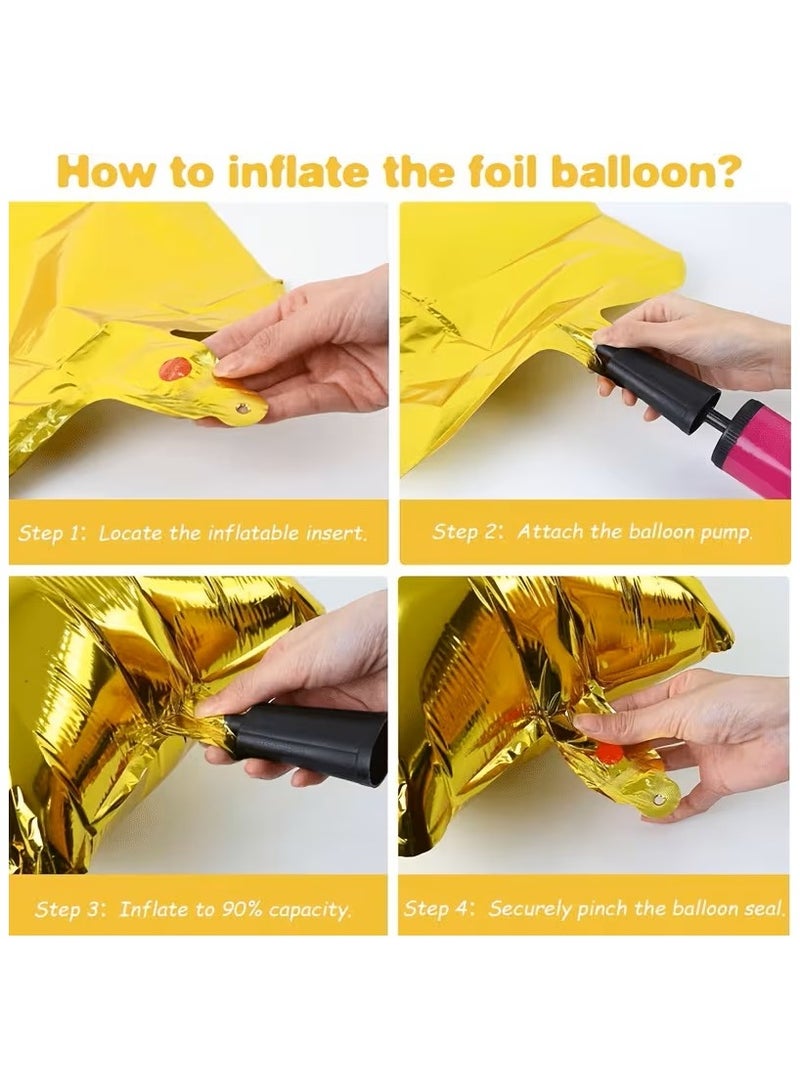 How to inflate the foil balloon?

Step 1: Locate the inflatable insert.

Step 2: Attach the balloon pump.

Step 3: Inflate to 90% capacity.

Step 4: Securely pinch the balloon seal.