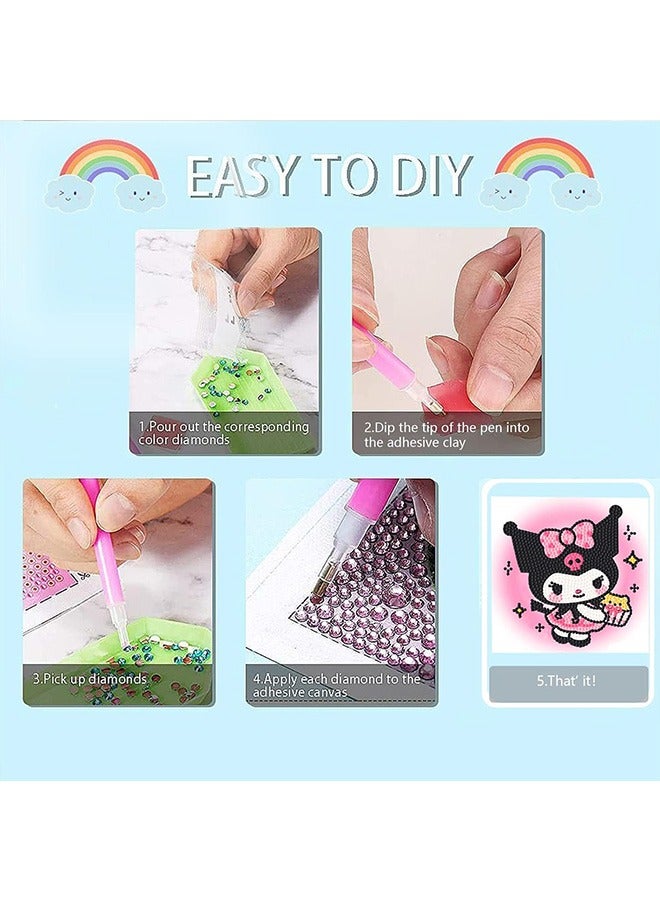 EASY TO DIY

1.Pour out the corresponding color diamonds

2.Dip the tip of the pen into the adhesive clay

3.Pick up diamonds

4.Apply each diamond to the adhesive canvas

5.That' it!