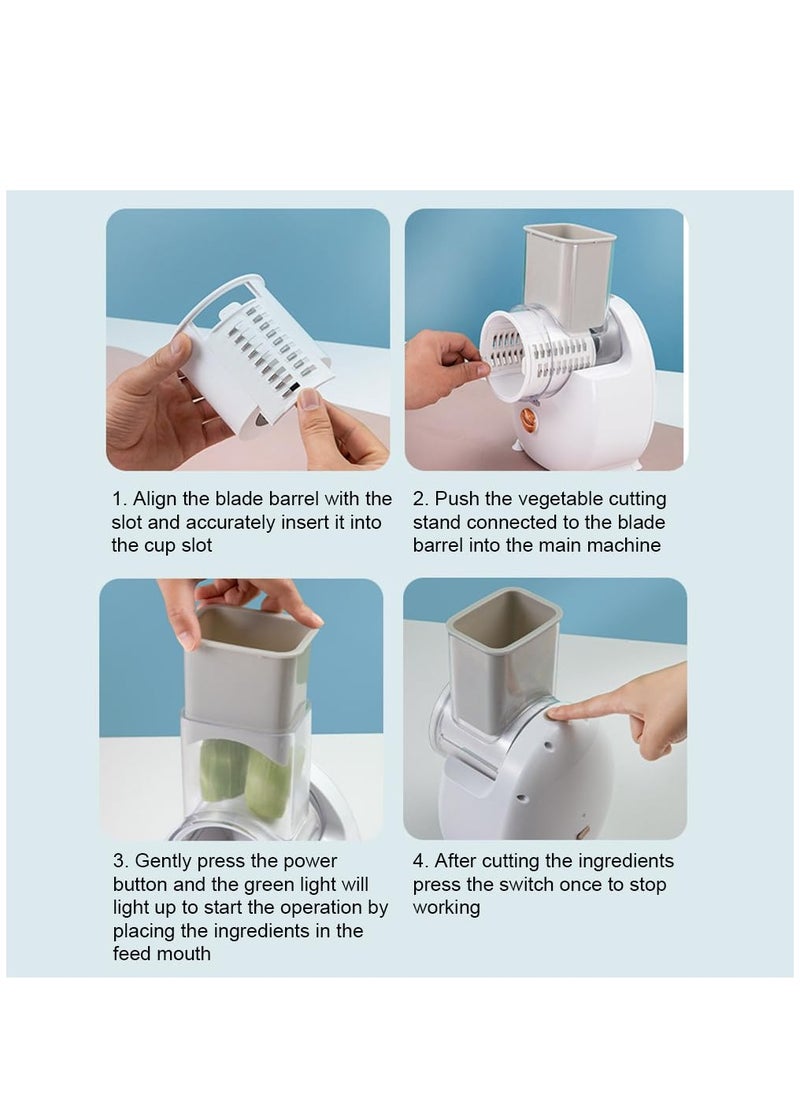 1. Align the blade barrel with the slot and accurately insert it into the cup slot

2. Push the vegetable cutting stand connected to the blade barrel into the main machine

3. Gently press the power button and the green light will light up to start the operation by placing the ingredients in the feed mouth

4. After cutting the ingredients press the switch once to stop working