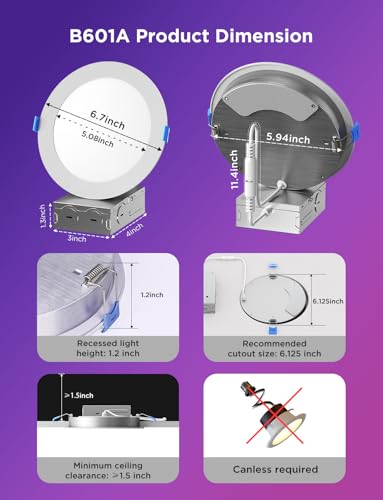 B601A Product Dimension

6.7inch
5.08inch
1.3inch
3inch
4inch

5.94inch
11.4inch

1.2inch
Recessed light height: 1.2 inch

6.125inch
Recommended cutout size: 6.125 inch

≥1.5inch
Minimum ceiling clearance: ≥1.5 inch

Canless required