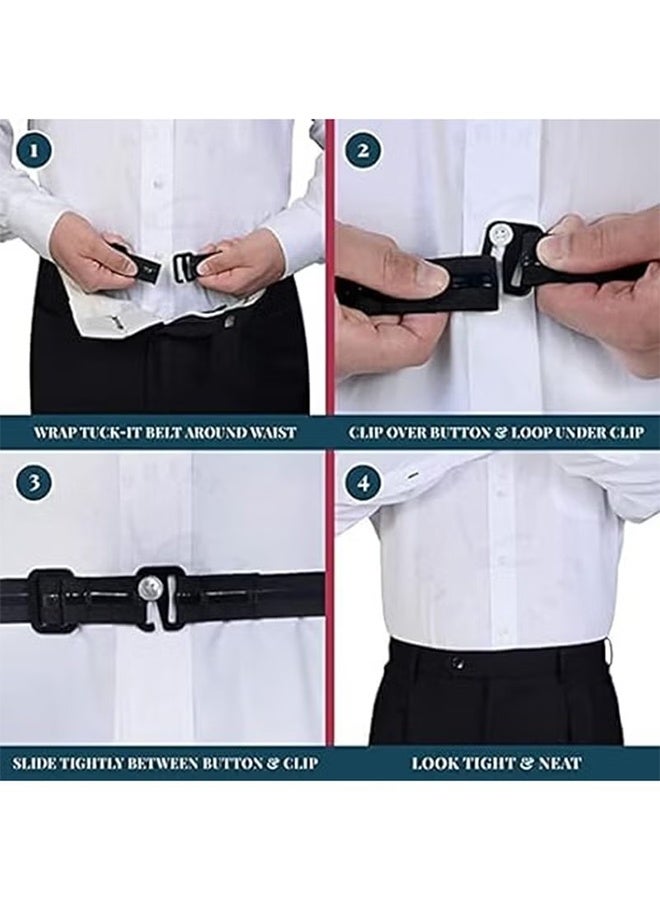 1

WRAP TUCK-IT BELT AROUND WAIST

2

CLIP OVER BUTTON & LOOP UNDER CLIP

3

SLIDE TIGHTLY BETWEEN BUTTON & CLIP

4

LOOK TIGHT & NEAT