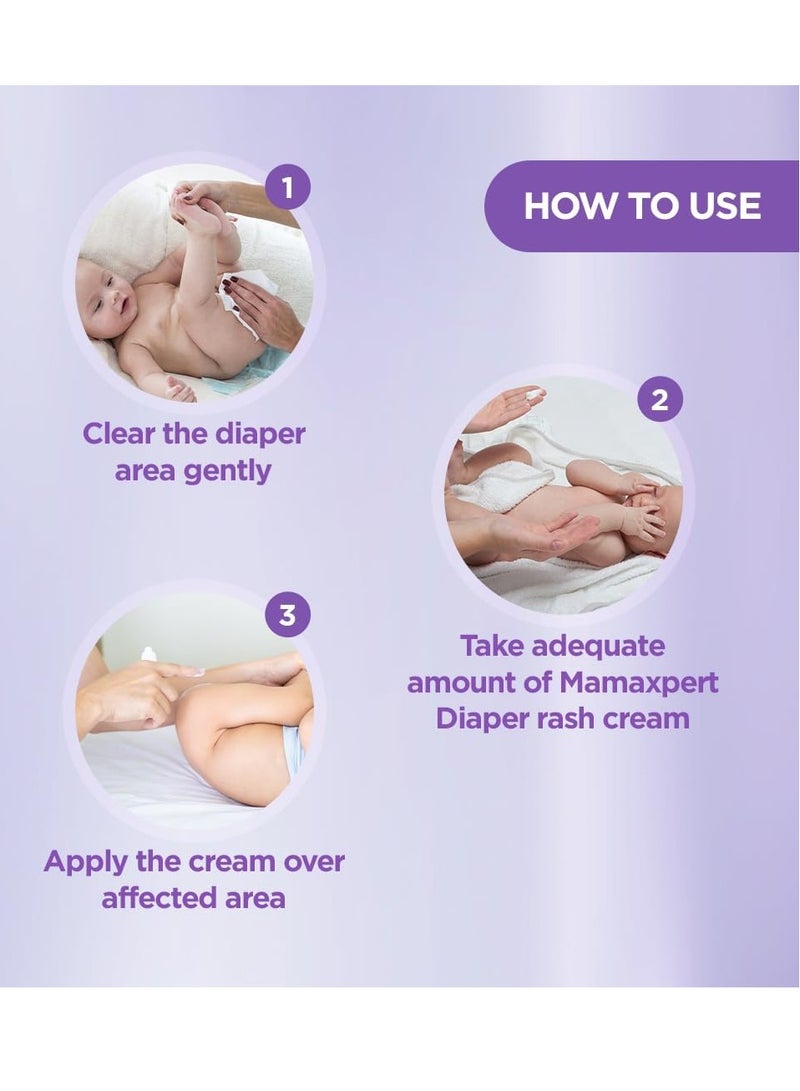 HOW TO USE

1

Clear the diaper area gently

2

Take adequate amount of Mamaxpert Diaper rash cream

3

Apply the cream over affected area