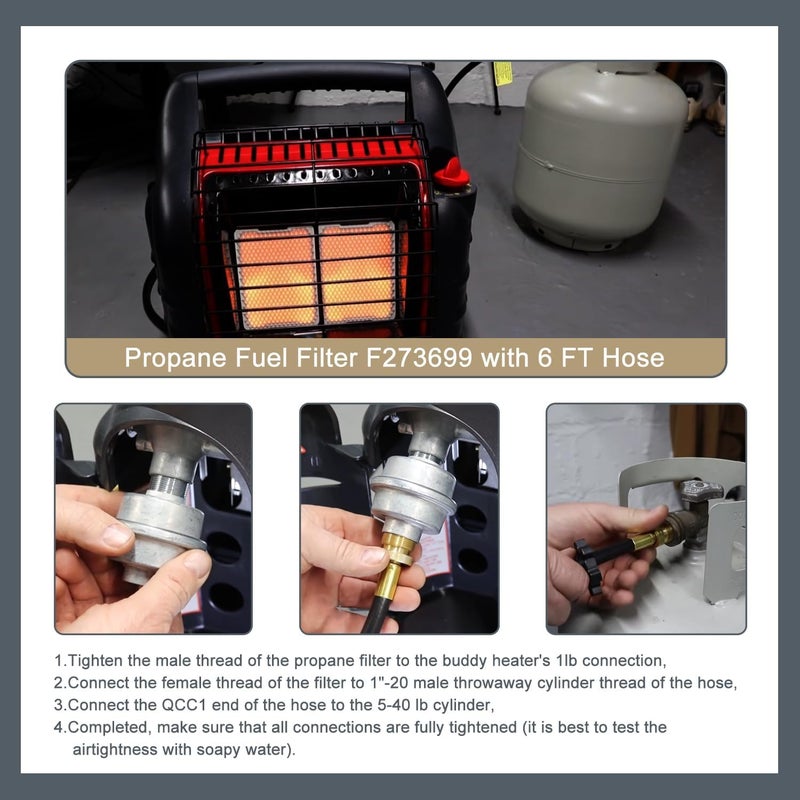 Propane Fuel Filter F273699 with 6 FT Hose

1.Tighten the male thread of the propane filter to the buddy heater's 1lb connection,
2.Connect the female thread of the filter to 1"-20 male throwaway cylinder thread of the hose,
3.Connect the QCC1 end of the hose to the 5-40 lb cylinder,
4.Completed, make sure that all connections are fully tightened (it is best to test the airtightness with soapy water).