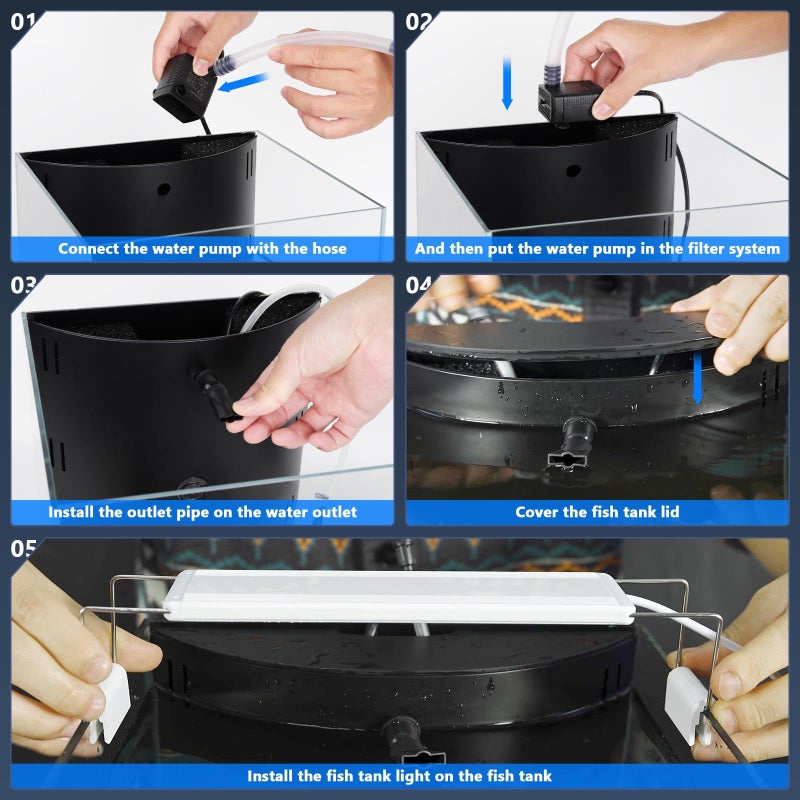 01

Connect the water pump with the hose

02

And then put the water pump in the filter system

03

Install the outlet pipe on the water outlet

04

Cover the fish tank lid

05

Install the fish tank light on the fish tank