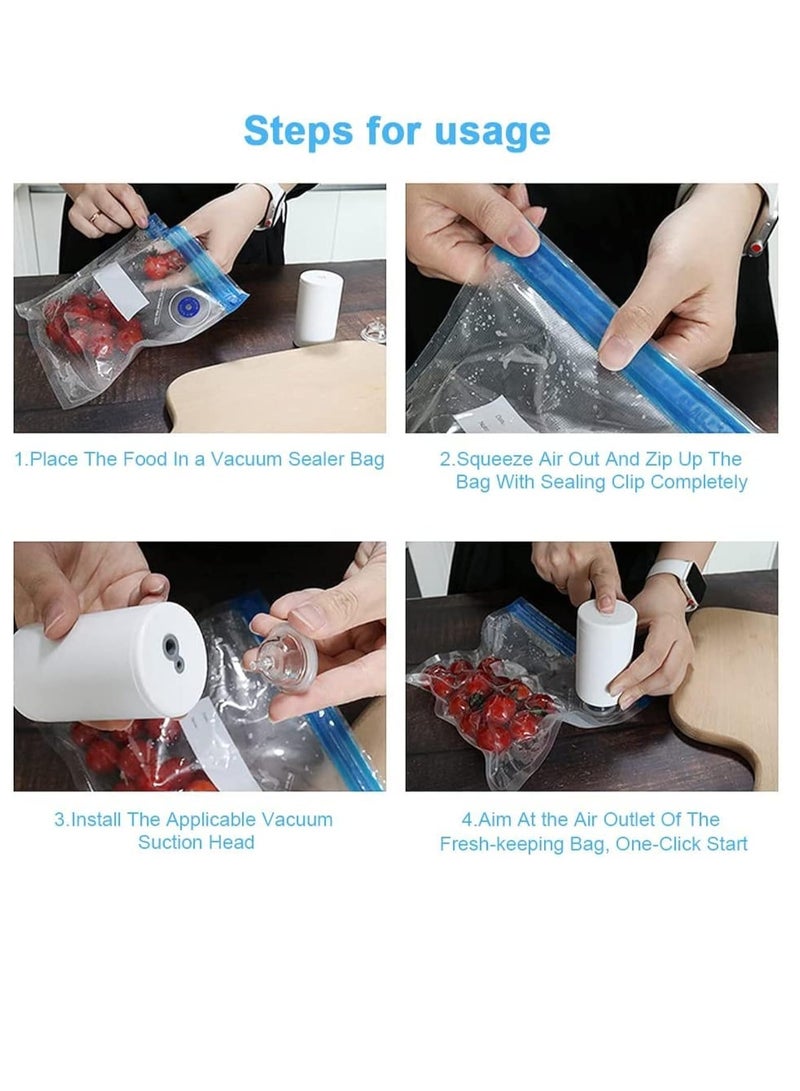 Steps for usage

1.Place The Food In a Vacuum Sealer Bag

2.Squeeze Air Out And Zip Up The Bag With Sealing Clip Completely

3.Install The Applicable Vacuum Suction Head

4.Aim At the Air Outlet Of The Fresh-keeping Bag, One-Click Start