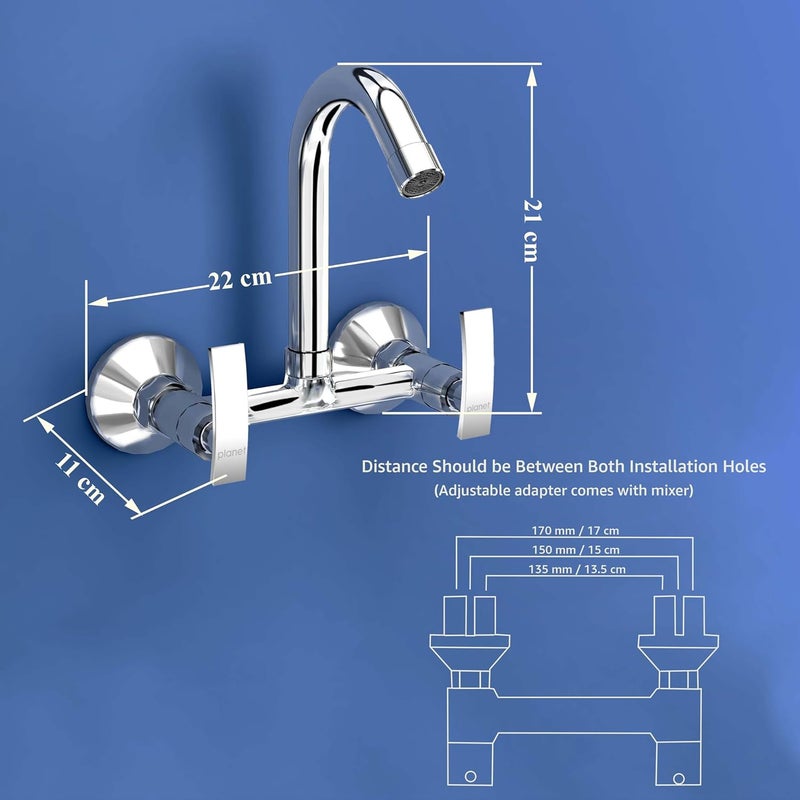 21 cm

22 cm

11 cm

planet

planet

Distance Should be Between Both Installation Holes
(Adjustable adapter comes with mixer)

170 mm / 17 cm
150 mm / 15 cm
135 mm / 13.5 cm