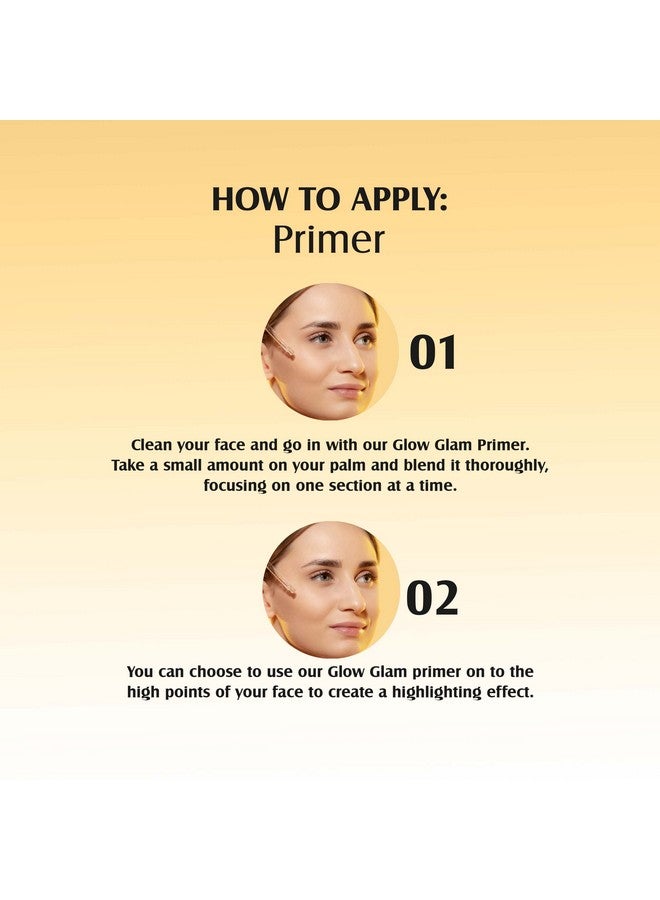 HOW TO APPLY:
Primer

01

Clean your face and go in with our Glow Glam Primer. Take a small amount on your palm and blend it thoroughly, focusing on one section at a time.

02

You can choose to use our Glow Glam primer on to the high points of your face to create a highlighting effect.