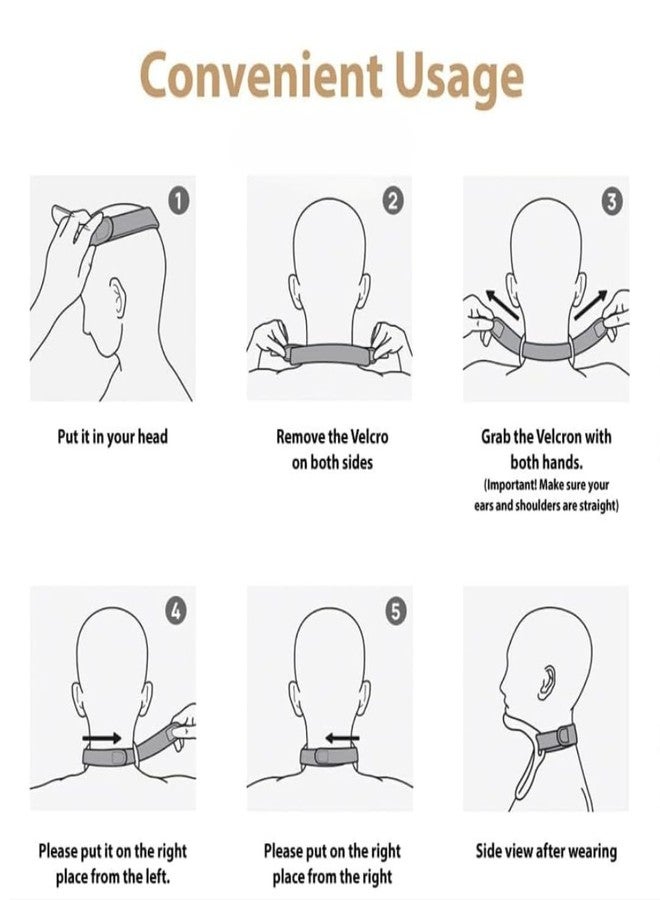 Convenient Usage

1

Put it in your head

2

Remove the Velcro on both sides

3

Grab the Velcron with both hands.
(Important! Make sure your ears and shoulders are straight)

4

Please put it on the right place from the left.

5

Please put on the right place from the right

Side view after wearing