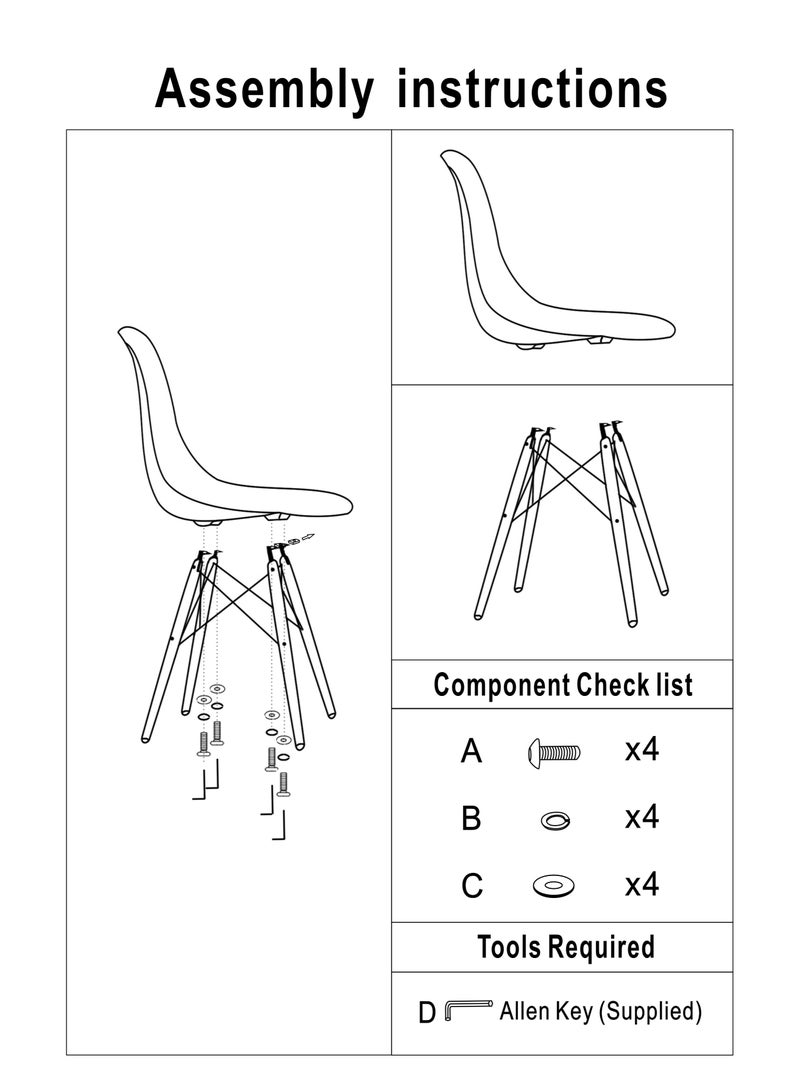 Assembly instructions

Component Check list

A x4

B x4

C x4

Tools Required

D Allen Key (Supplied)