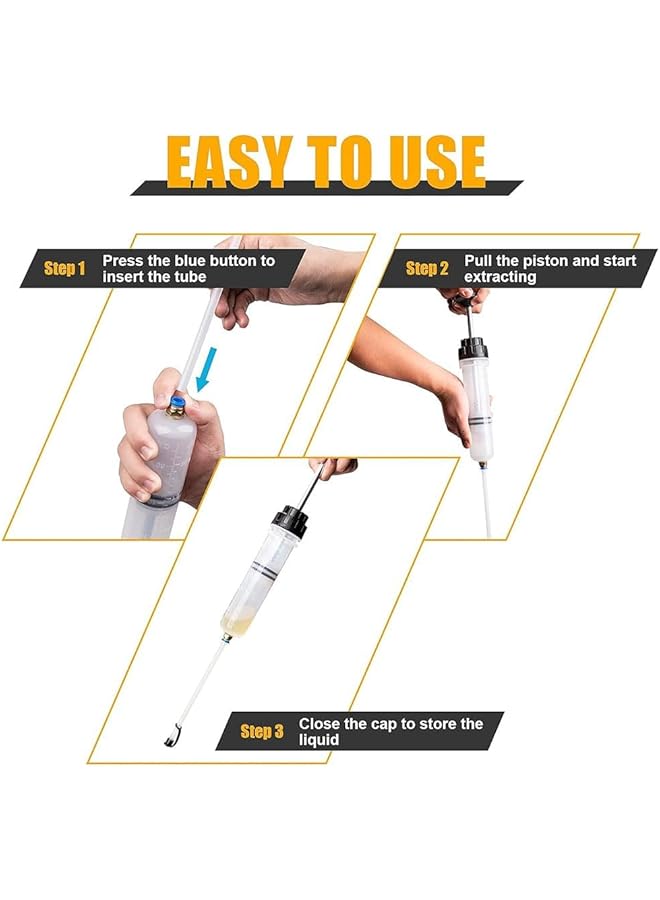 EASY TO USE

Step 1 Press the blue button to insert the tube

Step 2 Pull the piston and start extracting

Step 3 Close the cap to store the liquid