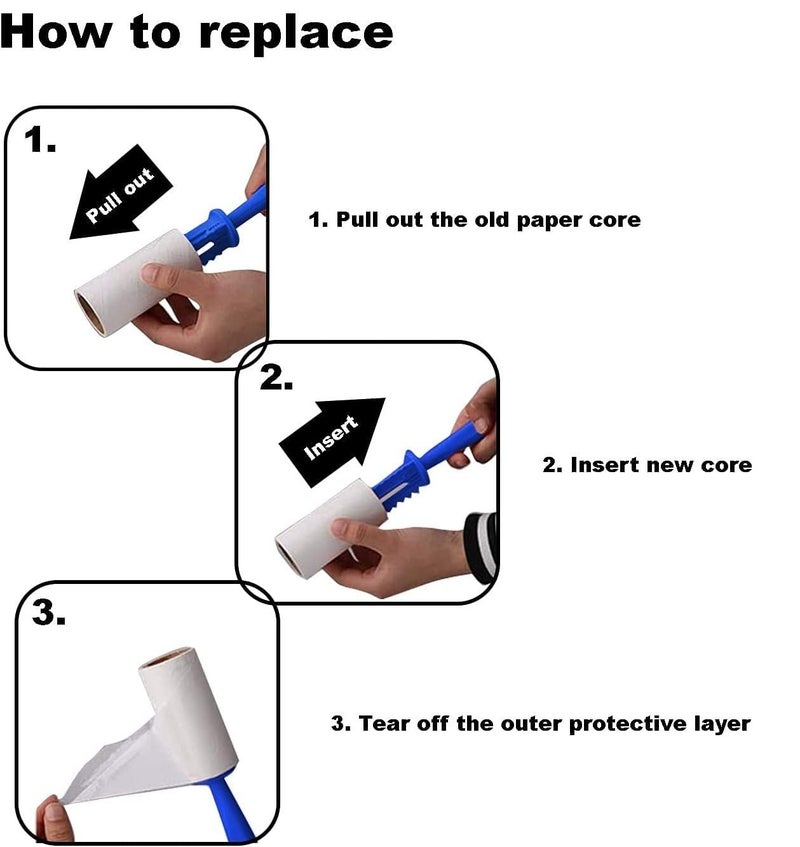 How to replace

1.

Pull out

1. Pull out the old paper core

2.

Insert

2. Insert new core

3.

3. Tear off the outer protective layer