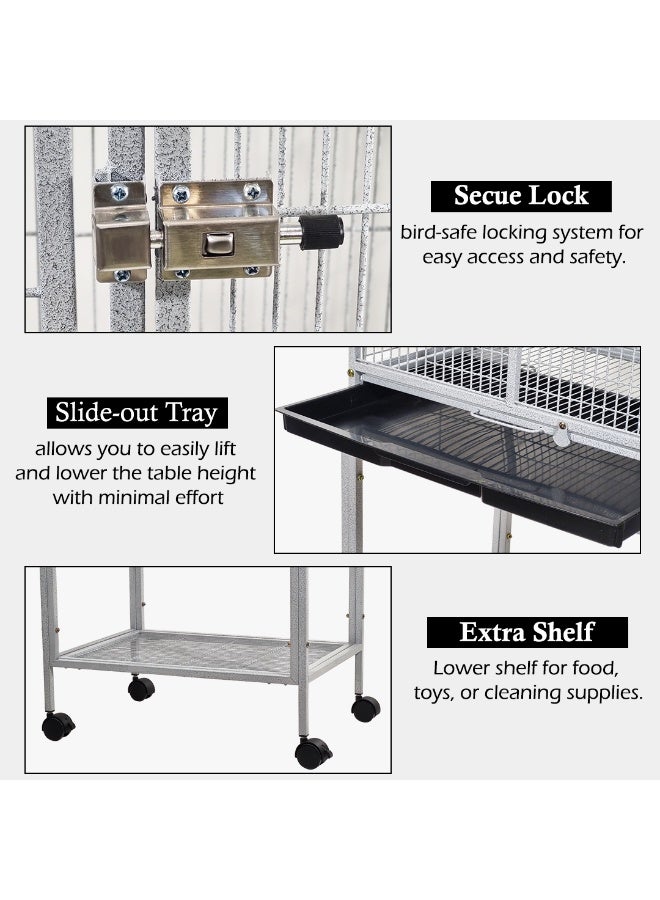 Secue Lock

bird-safe locking system for easy access and safety.

Slide-out Tray

allows you to easily lift and lower the table height with minimal effort

Extra Shelf

Lower shelf for food, toys, or cleaning supplies.