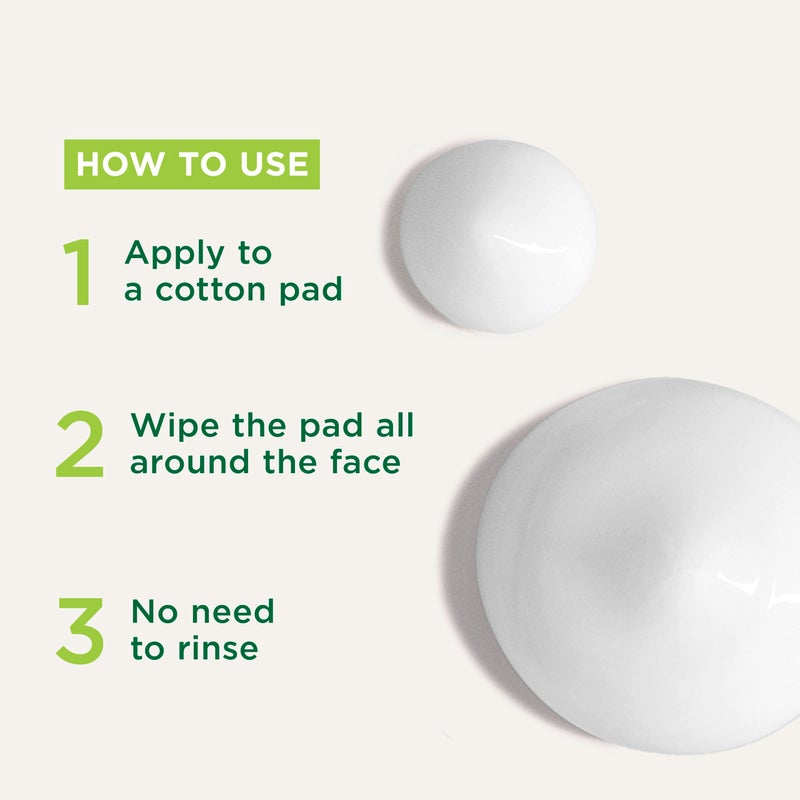 HOW TO USE

1 Apply to a cotton pad

2 Wipe the pad all around the face

3 No need to rinse