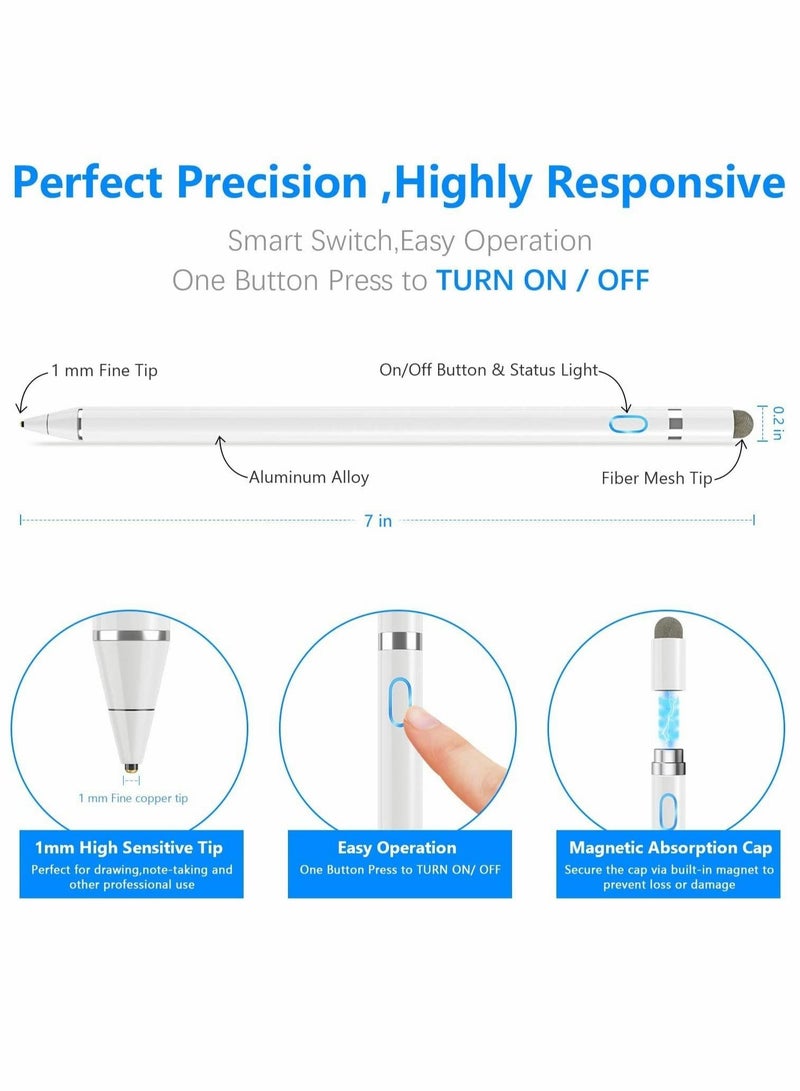 Perfect Precision ,Highly Responsive

Smart Switch,Easy Operation
One Button Press to TURN ON / OFF

1 mm Fine Tip

On/Off Button & Status Light

0.2 in

Aluminum Alloy

Fiber Mesh Tip

7 in

1 mm Fine copper tip

1mm High Sensitive Tip
Perfect for drawing,note-taking and other professional use

Easy Operation
One Button Press to TURN ON/ OFF

Magnetic Absorption Cap
Secure the cap via built-in magnet to prevent loss or damage