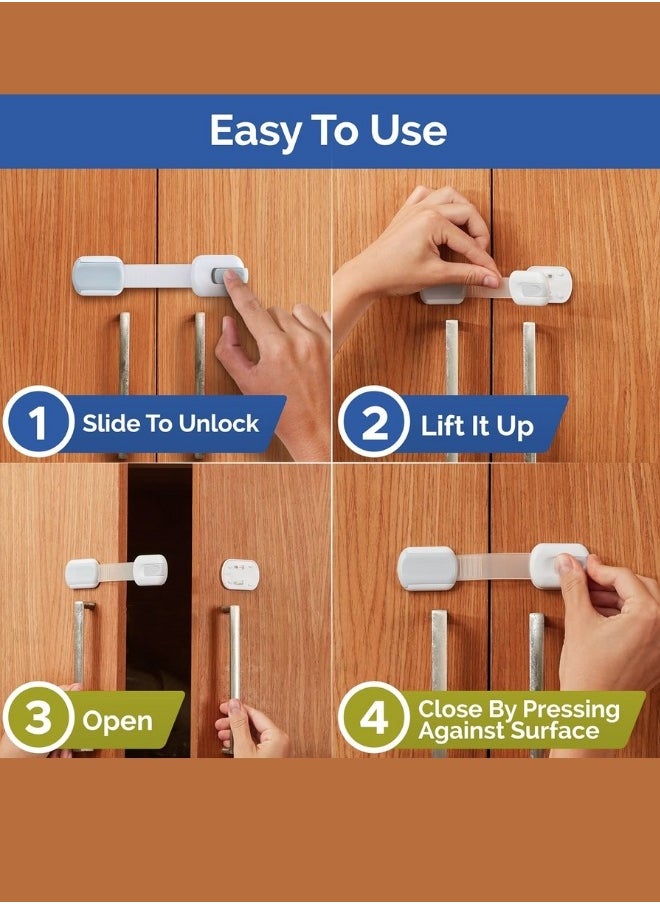 Easy To Use

1 Slide To Unlock

2 Lift It Up

3 Open

4 Close By Pressing Against Surface