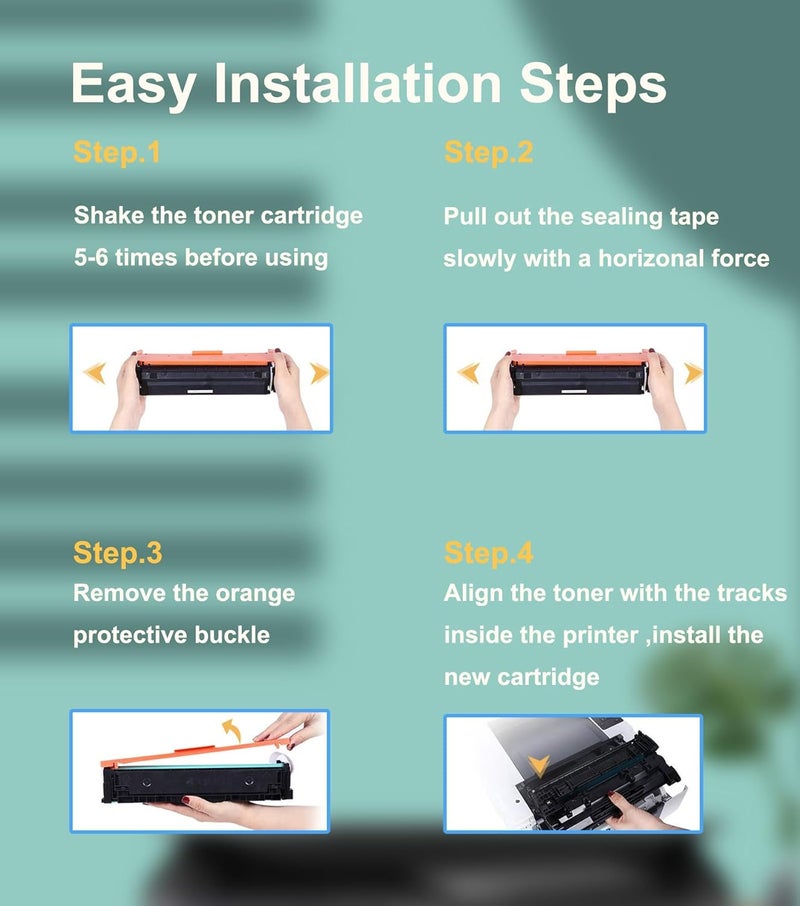 Easy Installation Steps

Step.1

Shake the toner cartridge 5-6 times before using

Step.2

Pull out the sealing tape slowly with a horizonal force

Step.3

Remove the orange protective buckle

Step.4

Align the toner with the tracks inside the printer ,install the new cartridge