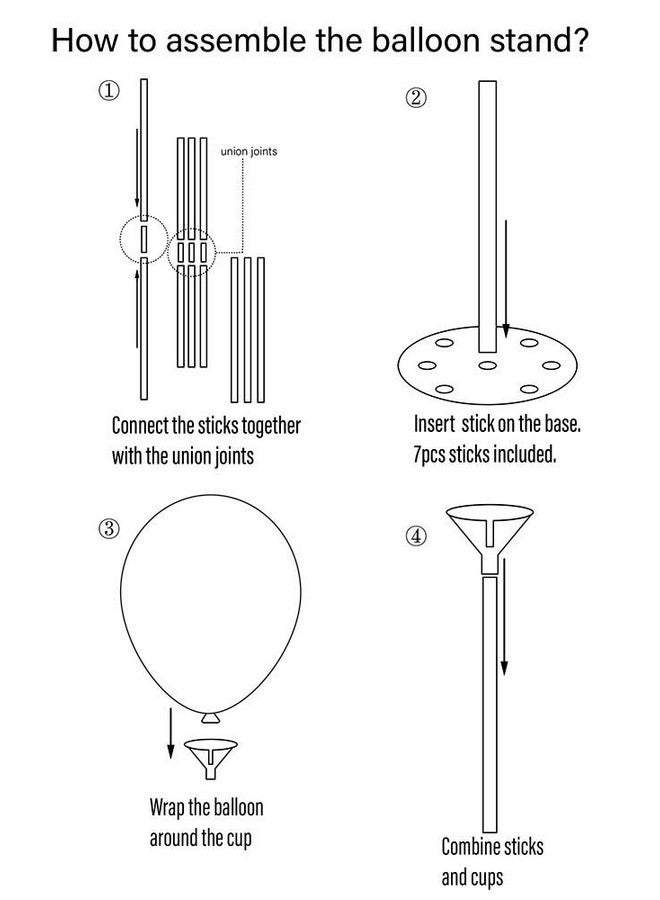 How to assemble the balloon stand?

①

union joints

Connect the sticks together with the union joints

②

Insert stick on the base. 7pcs sticks included.

③

Wrap the balloon around the cup

④

Combine sticks and cups