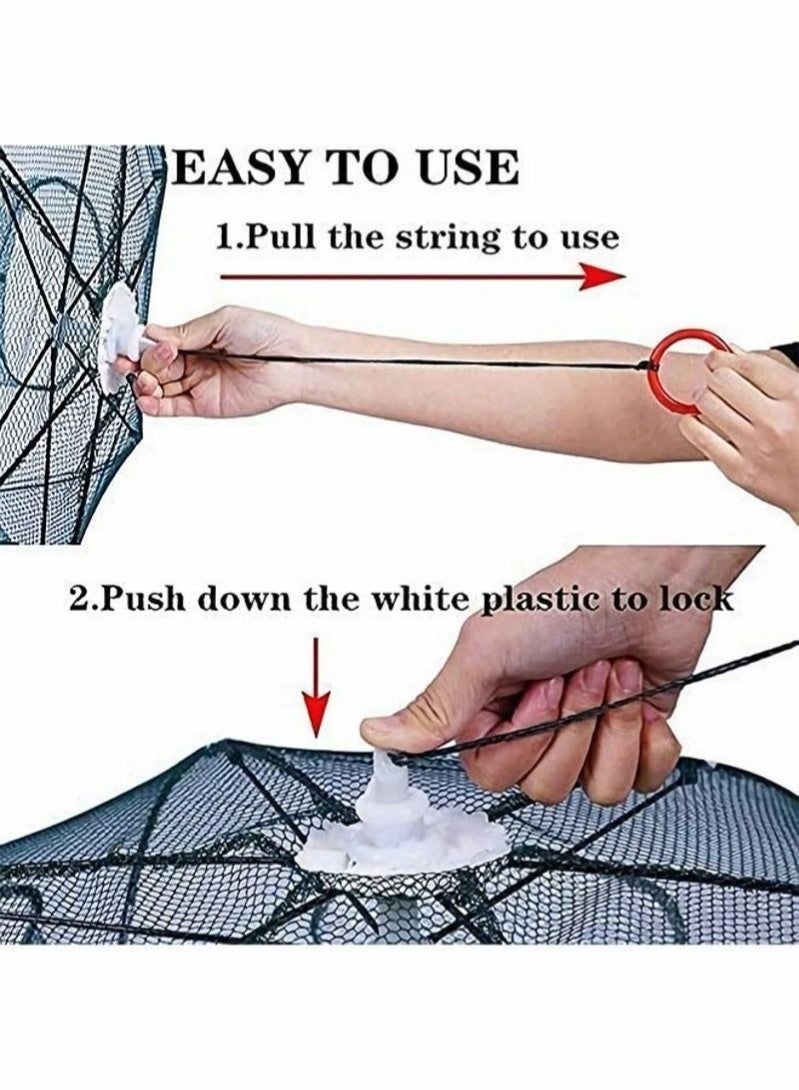 EASY TO USE

1.Pull the string to use

2.Push down the white plastic to lock