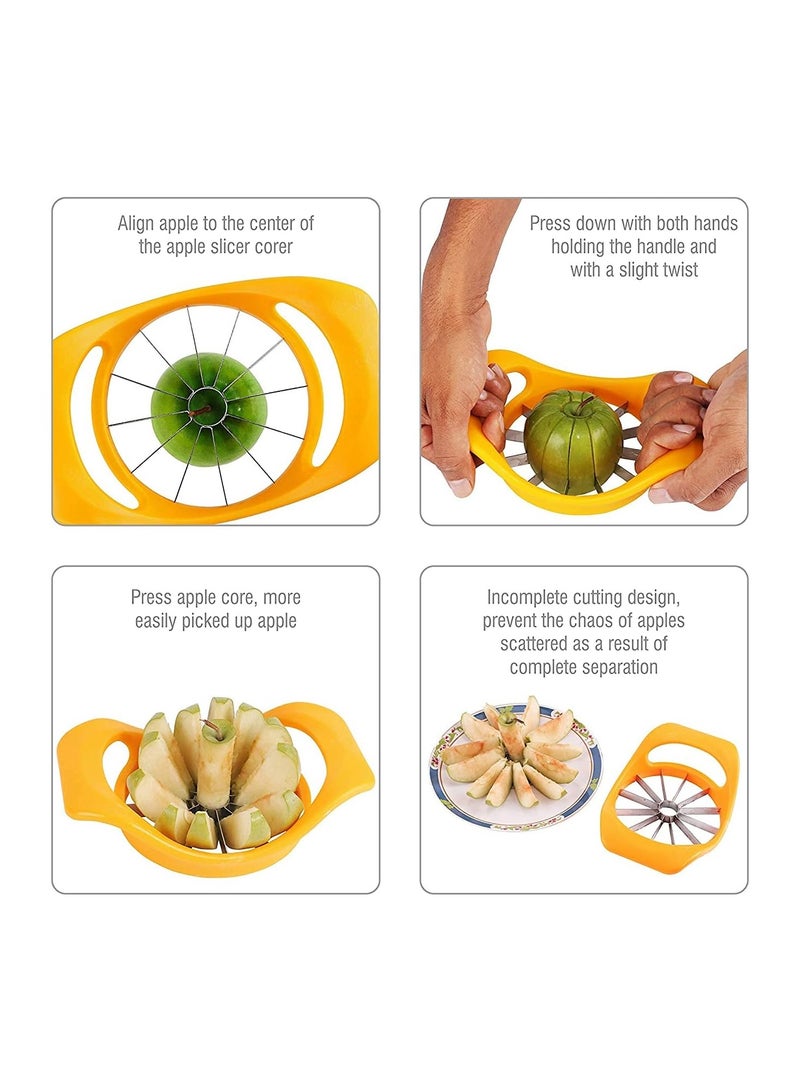 Align apple to the center of the apple slicer corer

Press down with both hands holding the handle and with a slight twist

Press apple core, more easily picked up apple

Incomplete cutting design, prevent the chaos of apples scattered as a result of complete separation